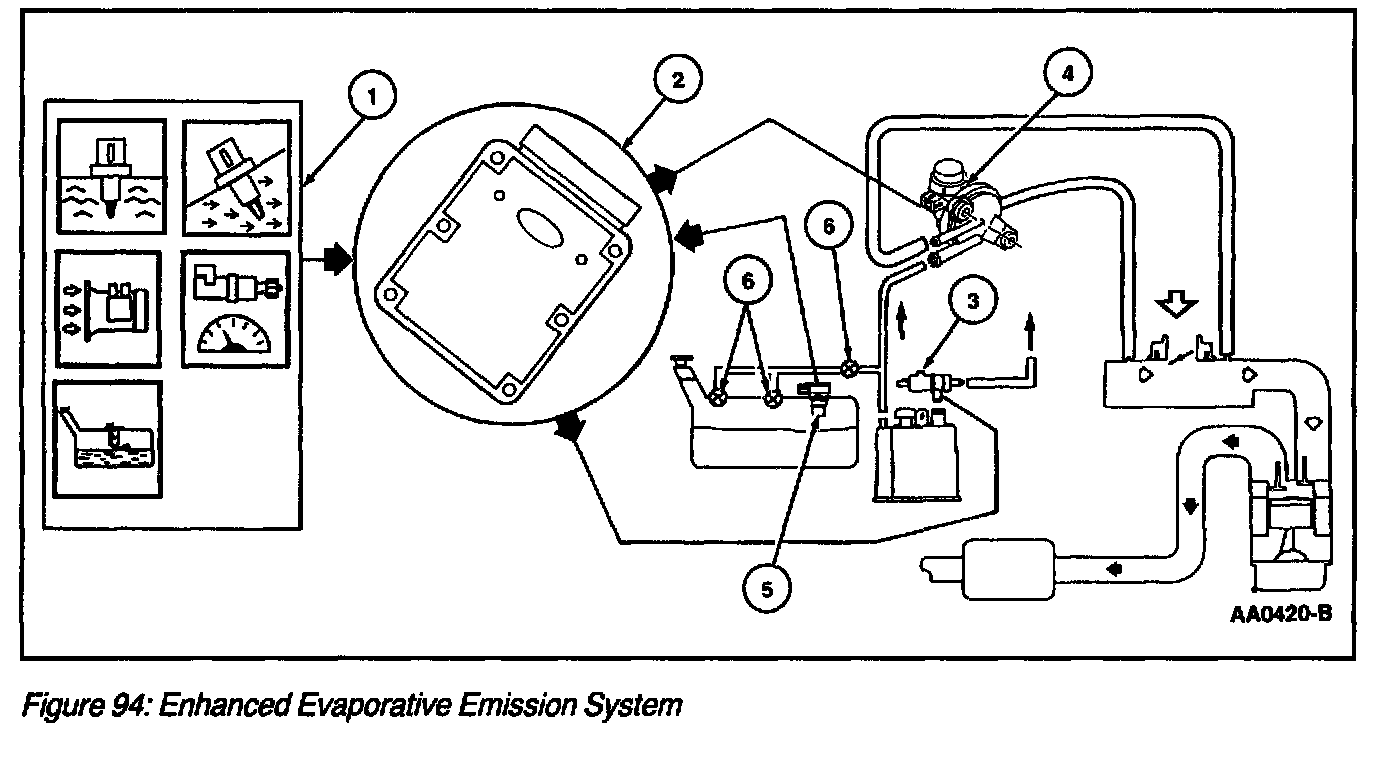 1
2
4
6
6
3
5
AA0420-B

Figure 94: Enhanced Evaporative Emission System