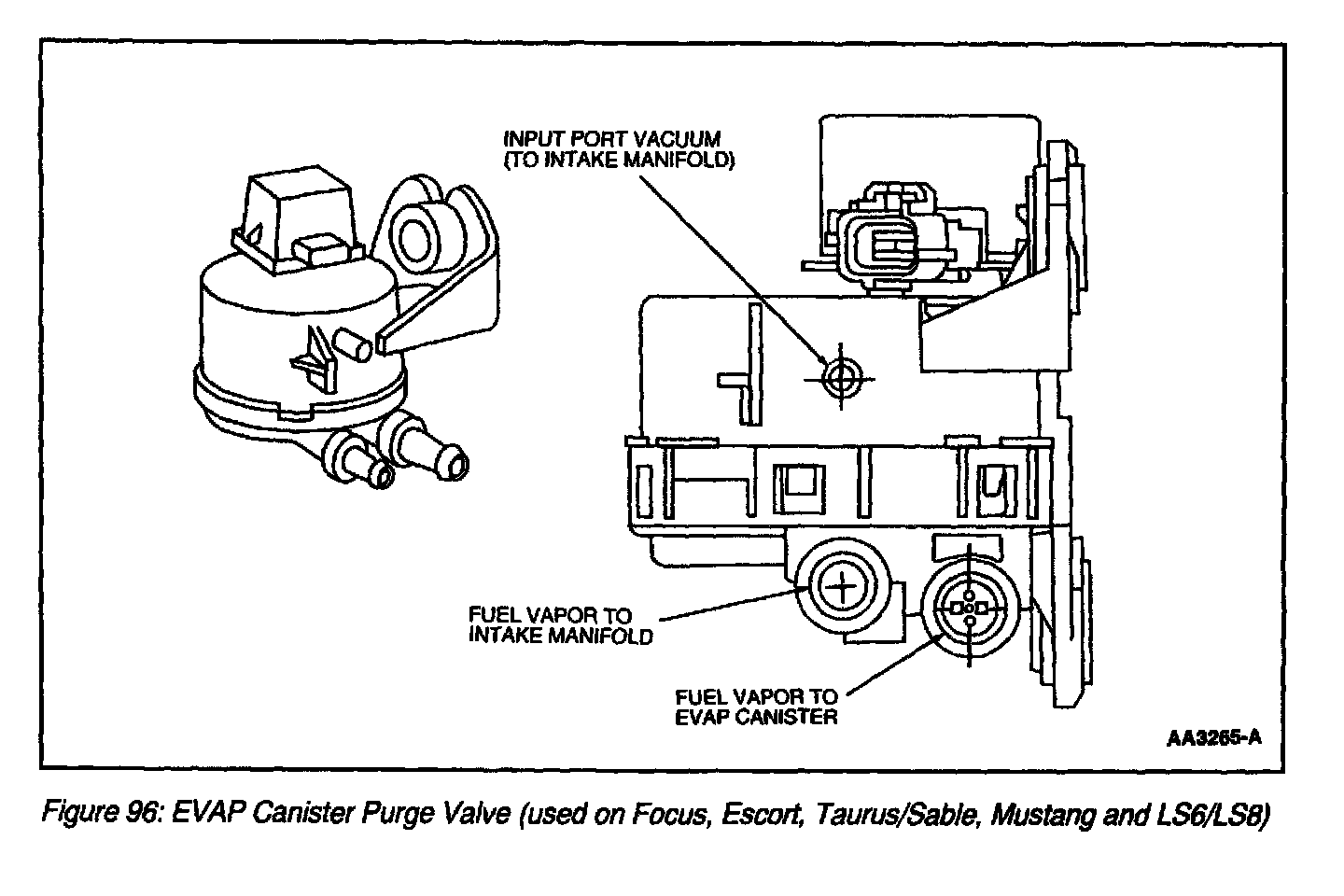 INPUT PORT VACUUM (TO INTAKE MANIFOLD)

FUEL VAPOR TO INTAKE MANIFOLD

FUEL VAPOR TO EVAP CANISTER

AA3265-A

Figure 96: EVAP Canister Purge Valve (used on Focus, Escort, Taurus/Sable, Mustang and LS6/LS8)