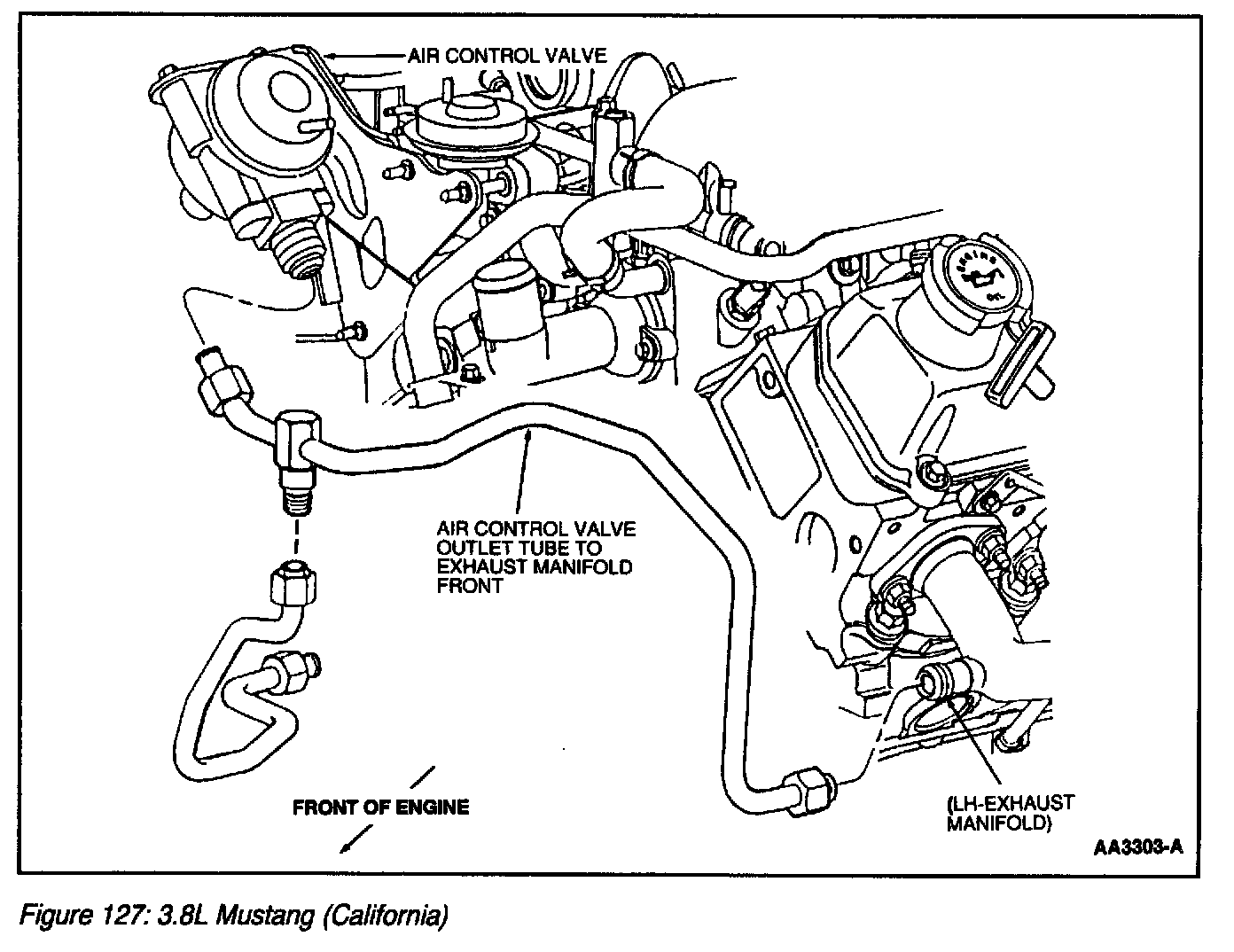 AIR CONTROL VALVE

AIR CONTROL VALVE OUTLET TUBE TO EXHAUST MANIFOLD FRONT

FRONT OF ENGINE

(LH-EXHAUST MANIFOLD)

AA3303-A

Figure 127: 3.8L Mustang (California)