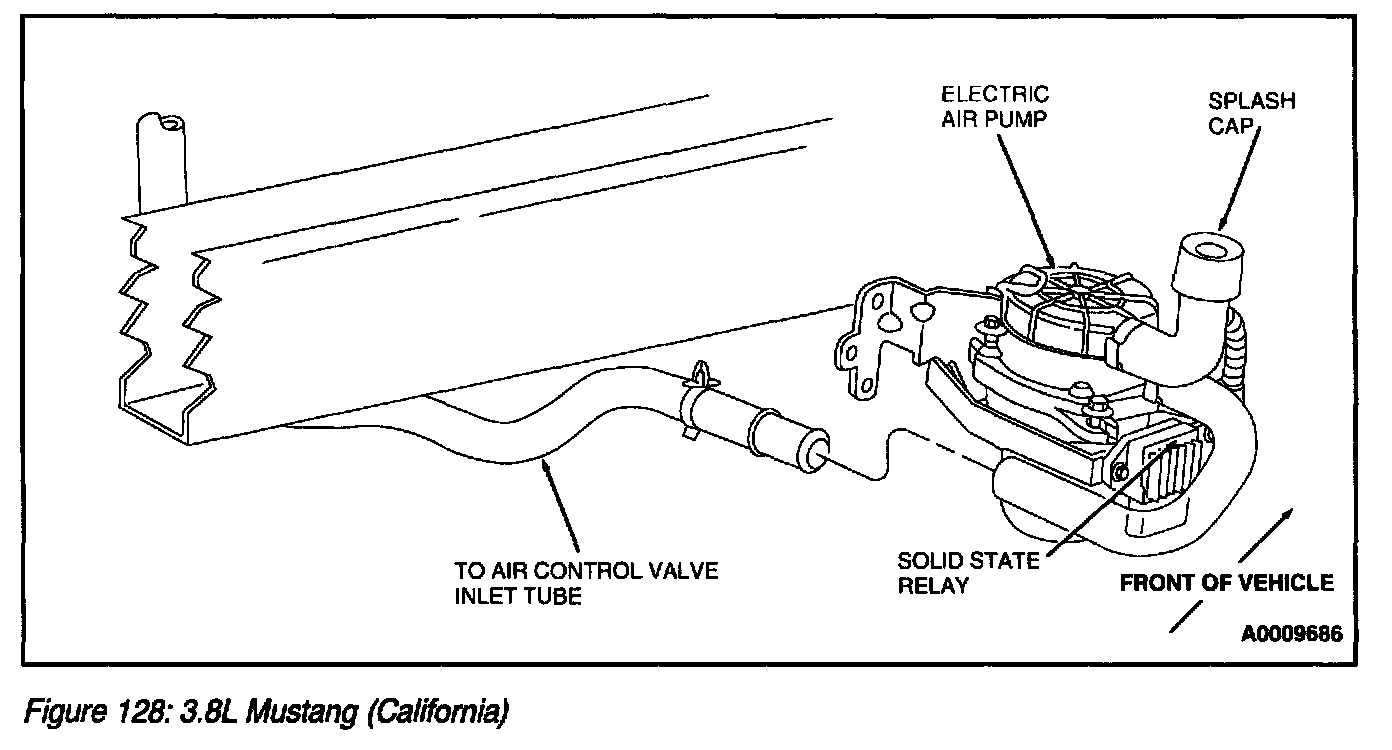 ELECTRIC AIR PUMP

SPLASH CAP

TO AIR CONTROL VALVE INLET TUBE

SOLID STATE RELAY

FRONT OF VEHICLE

A0009686

Figure 128: 3.8L Mustang (California)