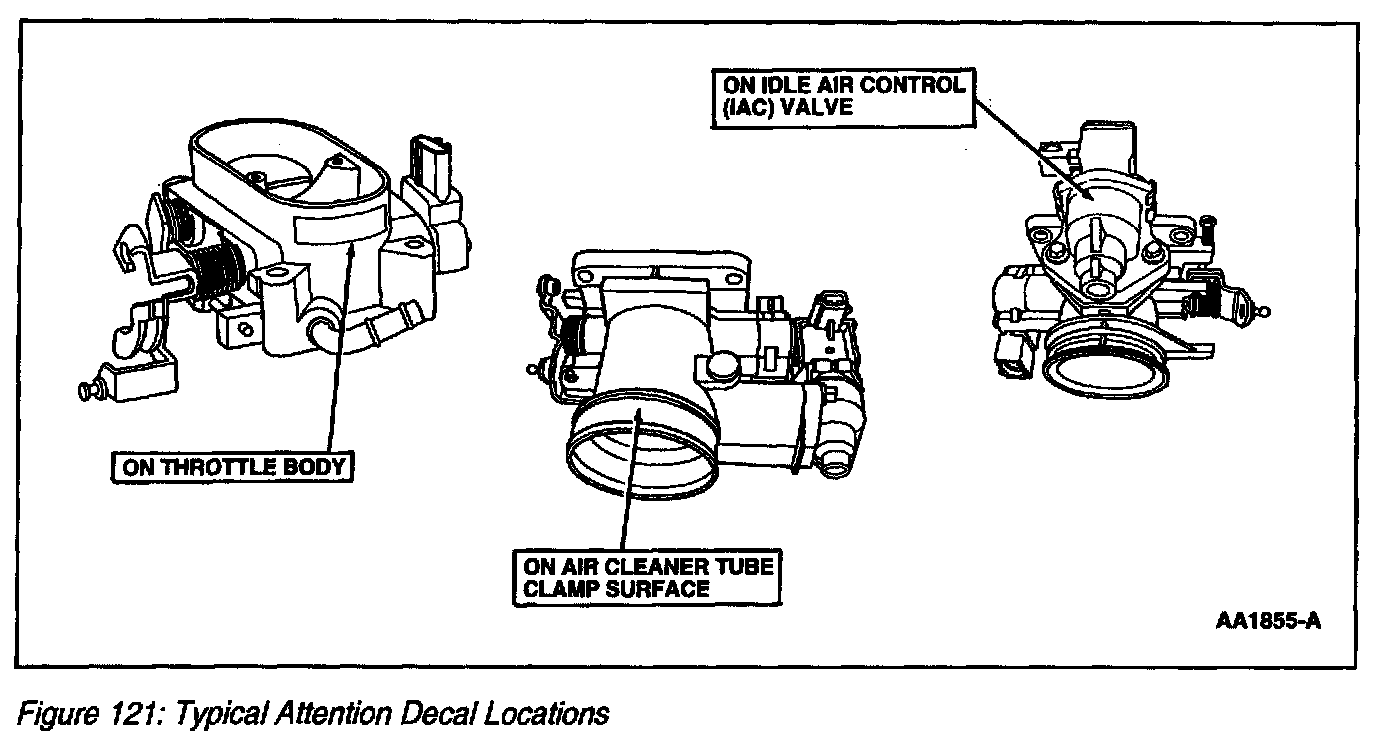 ON IDLE AIR CONTROL (IAC) VALVE

ON THROTTLE BODY

ON AIR CLEANER TUBE CLAMP SURFACE

AA1855-A

Figure 121: Typical Attention Decal Locations