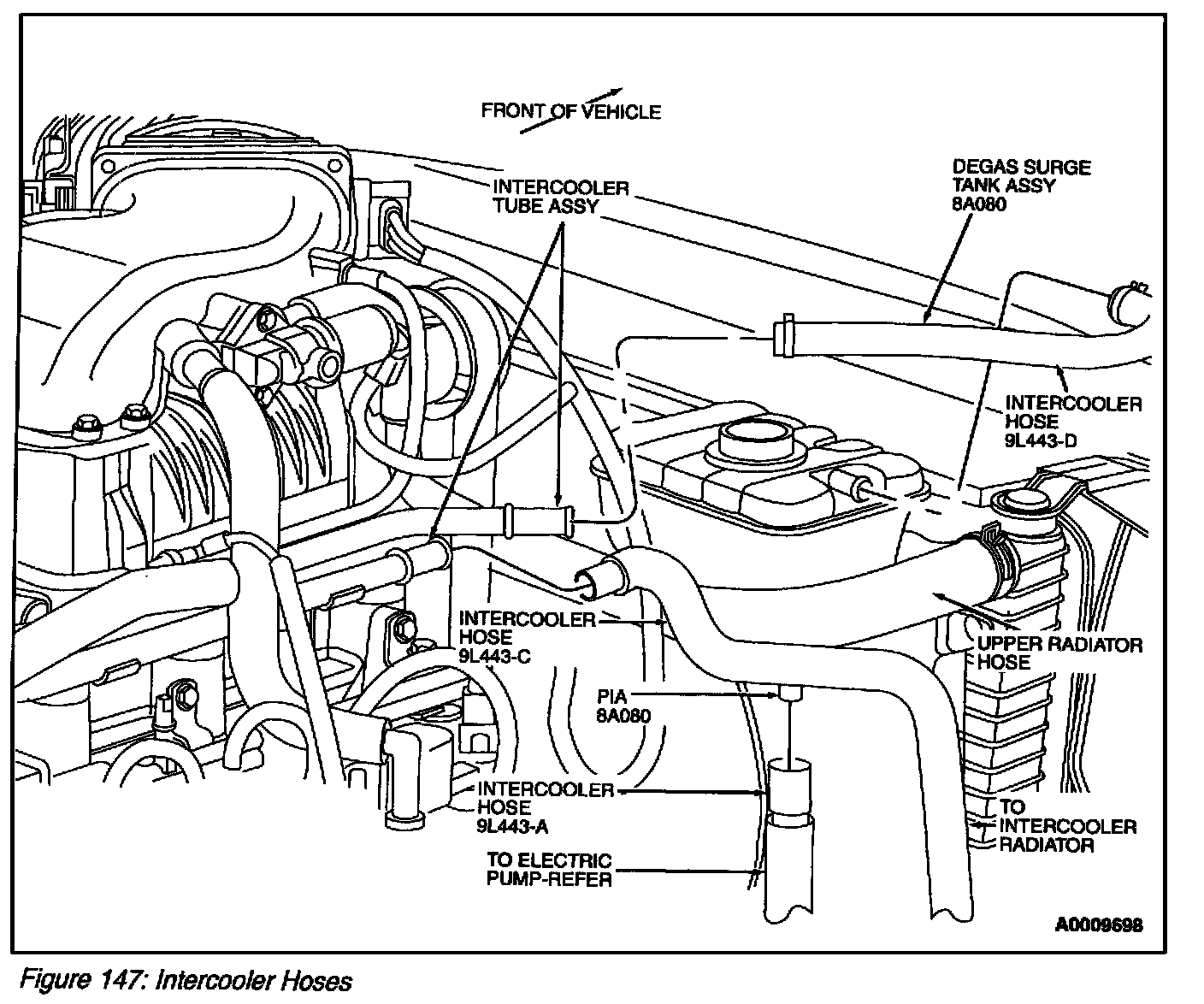 FRONT OF VEHICLE

INTERCOOLER TUBE ASSY

DEGAS SURGE TANK ASSY 8A080

INTERCOOLER HOSE 9L443-D

INTERCOOLER HOSE 9L443-C

UPPER RADIATOR HOSE

PIA 8A080

INTERCOOLER HOSE 9L443-A

TO INTERCOOLER RADIATOR

TO ELECTRIC PUMP-REFER

A0009698

Figure 147: Intercooler Hoses