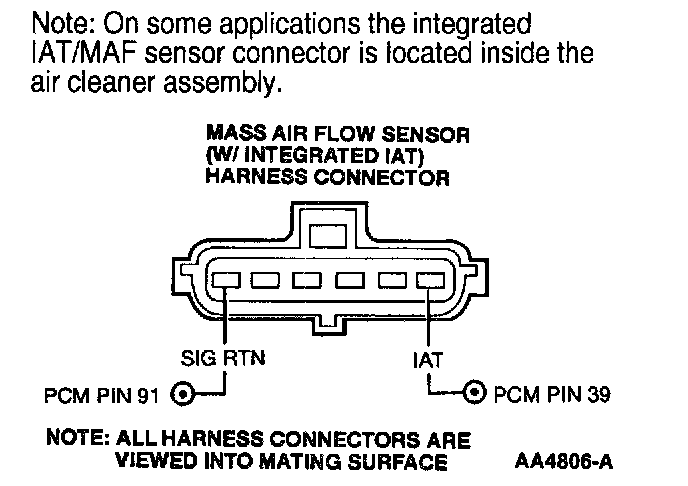 Note: On some applications the integrated IAT/MAF sensor connector is located inside the air cleaner assembly.

MASS AIR FLOW SENSOR
(W/ INTEGRATED IAT)
HARNESS CONNECTOR

SIG RTN
IAT
PCM PIN 91
PCM PIN 39

NOTE: ALL HARNESS CONNECTORS ARE VIEWED INTO MATING SURFACE
AA4806-A