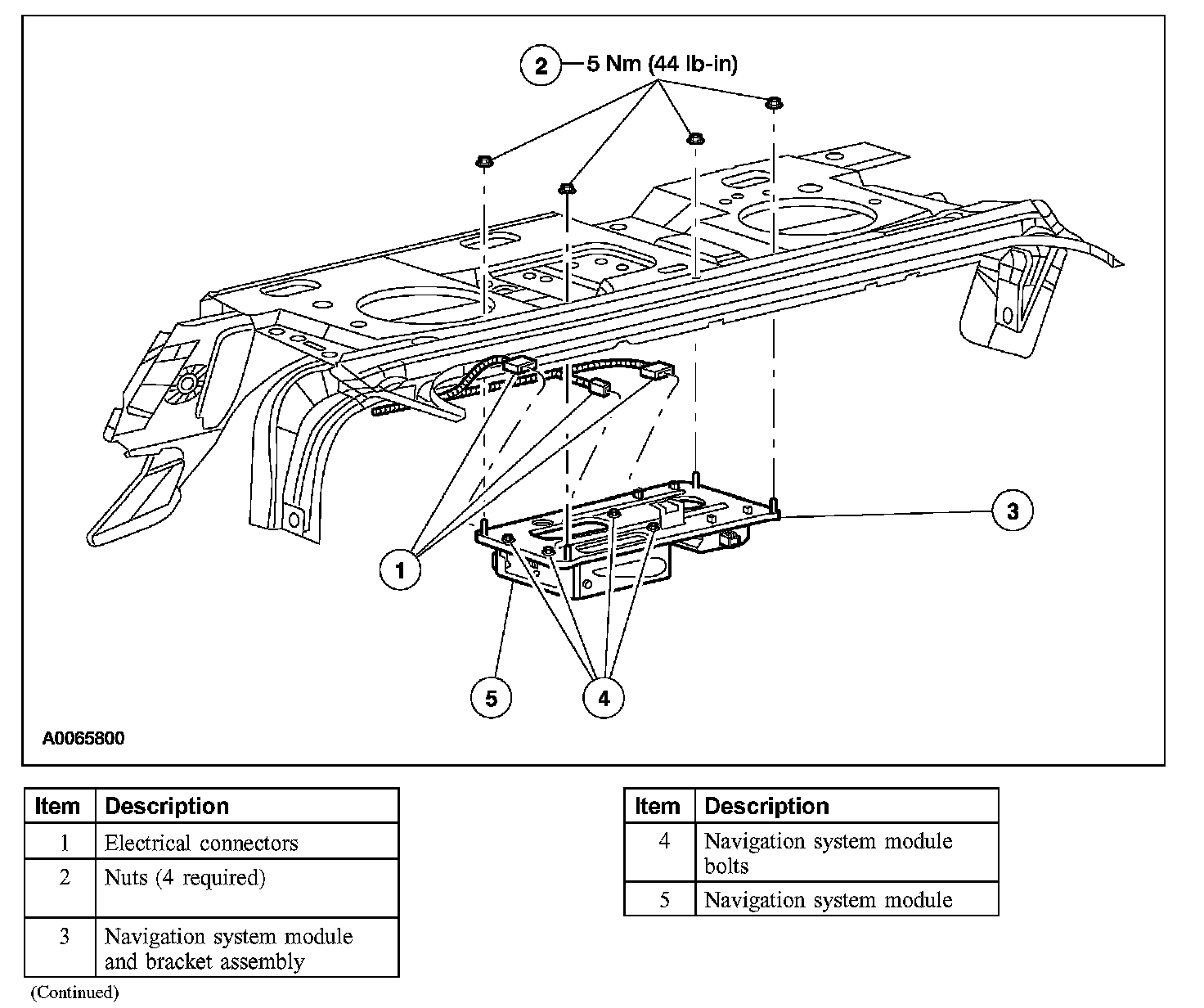 2 5 Nm (44 lb-in)

3

1

5

4

A0065800

| Item | Description |
|---|---|
| 1 | Electrical connectors |
| 2 | Nuts (4 required) |
| 3 | Navigation system module and bracket assembly |

(Continued)

| Item | Description |
|---|---|
| 4 | Navigation system module bolts |
| 5 | Navigation system module |