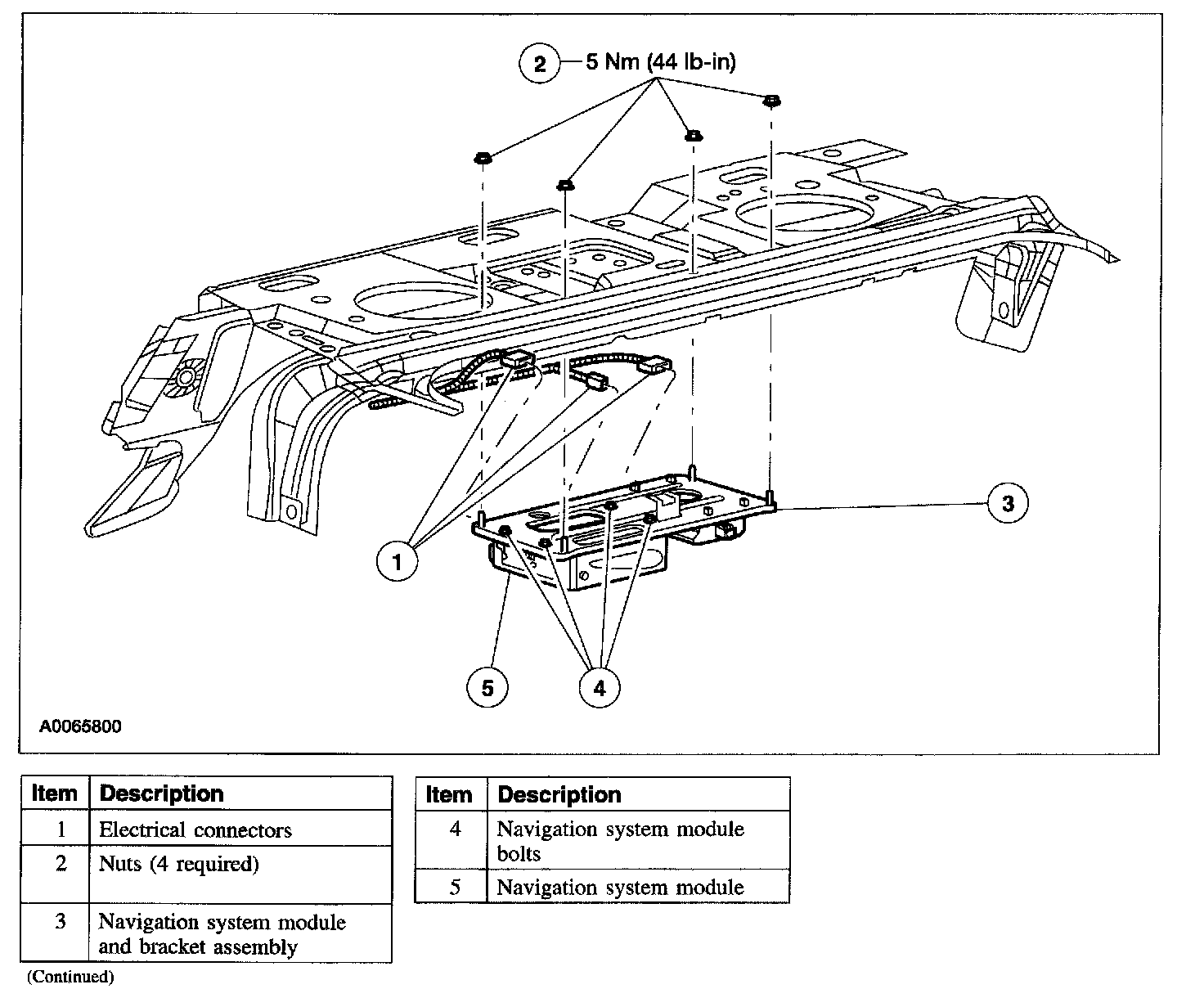 2 5 Nm (44 lb-in)

3

1

5

4

A0065800

| Item | Description |
|---|---|
| 1 | Electrical connectors |
| 2 | Nuts (4 required) |
| 3 | Navigation system module and bracket assembly |

(Continued)

| Item | Description |
|---|---|
| 4 | Navigation system module bolts |
| 5 | Navigation system module |