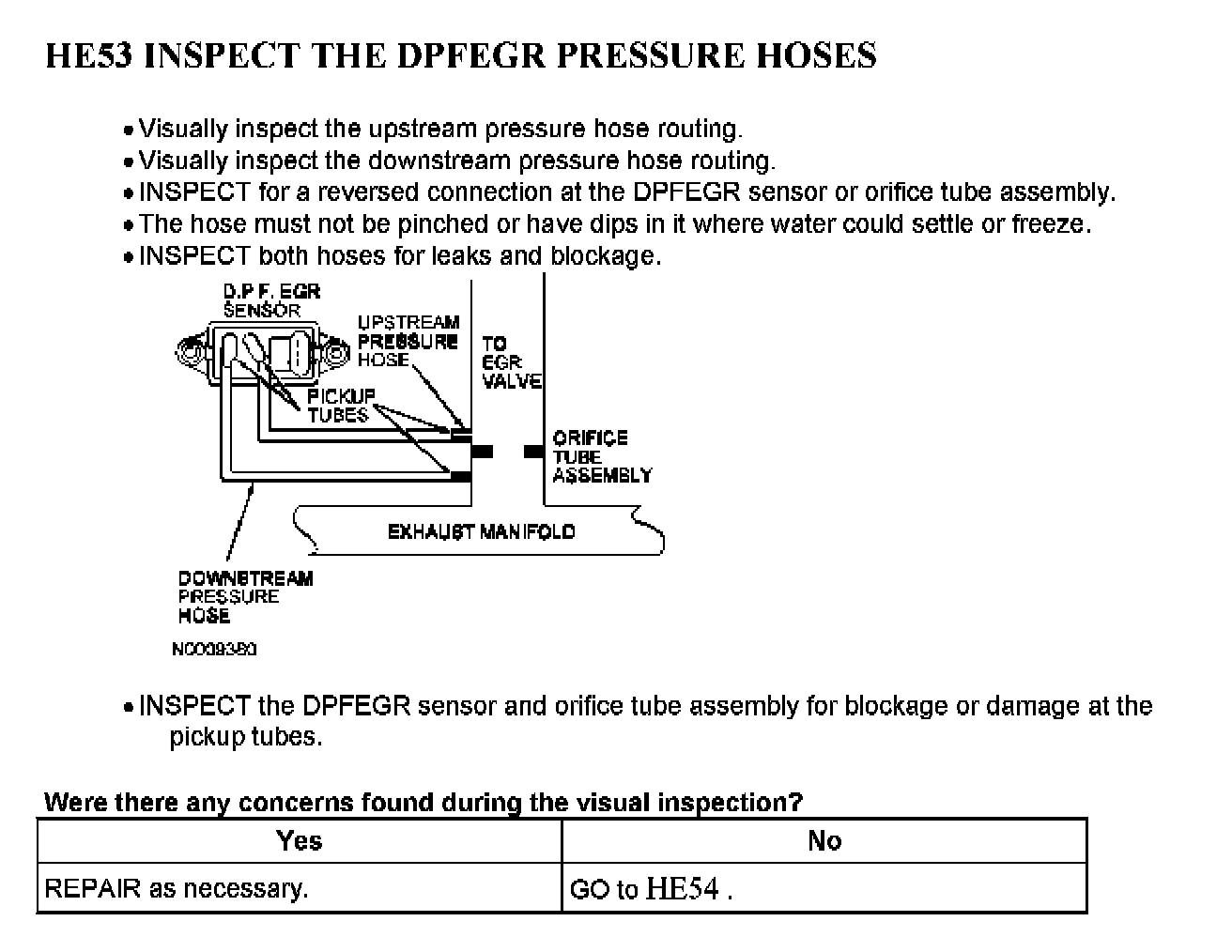 HE53 INSPECT THE DPFEGR PRESSURE HOSES

• Visually inspect the upstream pressure hose routing.
• Visually inspect the downstream pressure hose routing.
• INSPECT for a reversed connection at the DPFEGR sensor or orifice tube assembly.
• The hose must not be pinched or have dips in it where water could settle or freeze.
• INSPECT both hoses for leaks and blockage.

D.P.F. EGR SENSOR
UPSTREAM PRESSURE HOSE
TO EGR VALVE
PICKUP TUBES
ORIFICE TUBE ASSEMBLY
EXHAUST MANIFOLD
DOWNSTREAM PRESSURE HOSE
N0009380

• INSPECT the DPFEGR sensor and orifice tube assembly for blockage or damage at the pickup tubes.

Were there any concerns found during the visual inspection?

| Yes | No |
|---|---|
| REPAIR as necessary. | GO to HE54 . |