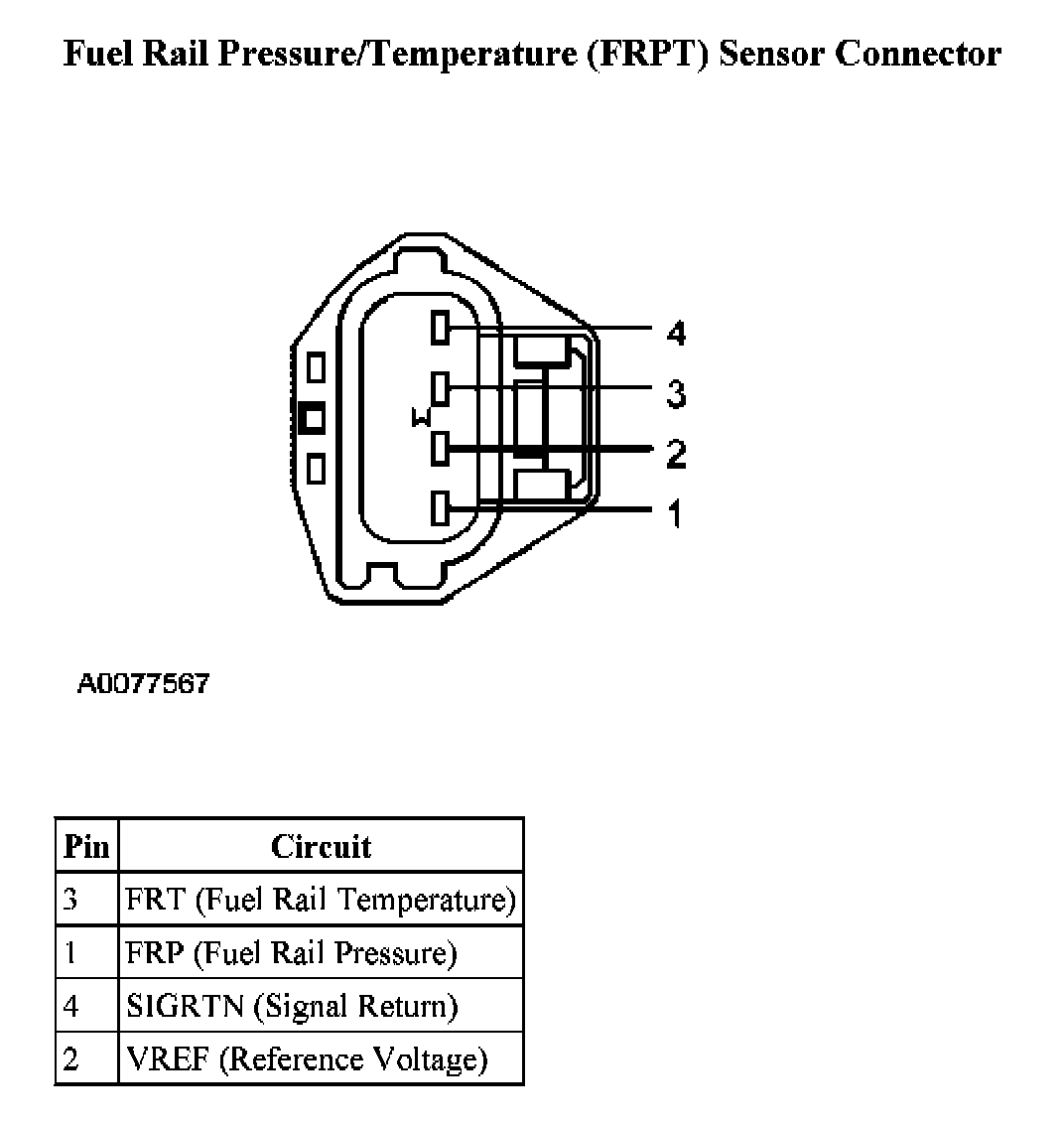 Fuel Rail Pressure/Temperature (FRPT) Sensor Connector

4
3
2
1

A0077567

| Pin | Circuit |
|---|---|
| 3 | FRT (Fuel Rail Temperature) |
| 1 | FRP (Fuel Rail Pressure) |
| 4 | SIGRTN (Signal Return) |
| 2 | VREF (Reference Voltage) |