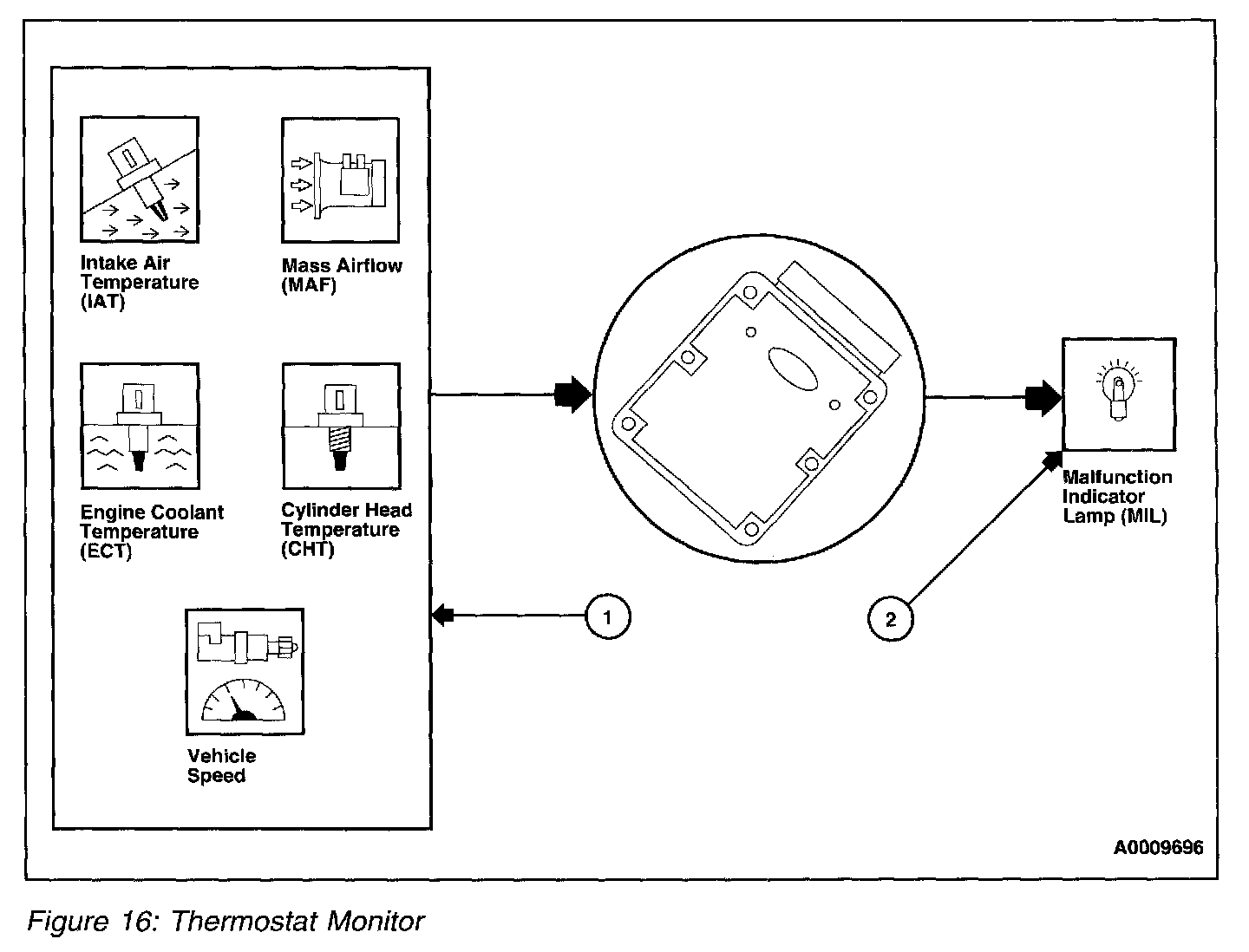 Intake Air Temperature (IAT)

Mass Airflow (MAF)

Engine Coolant Temperature (ECT)

Cylinder Head Temperature (CHT)

Vehicle Speed

1

2

Malfunction Indicator Lamp (MIL)

A0009696

Figure 16: Thermostat Monitor