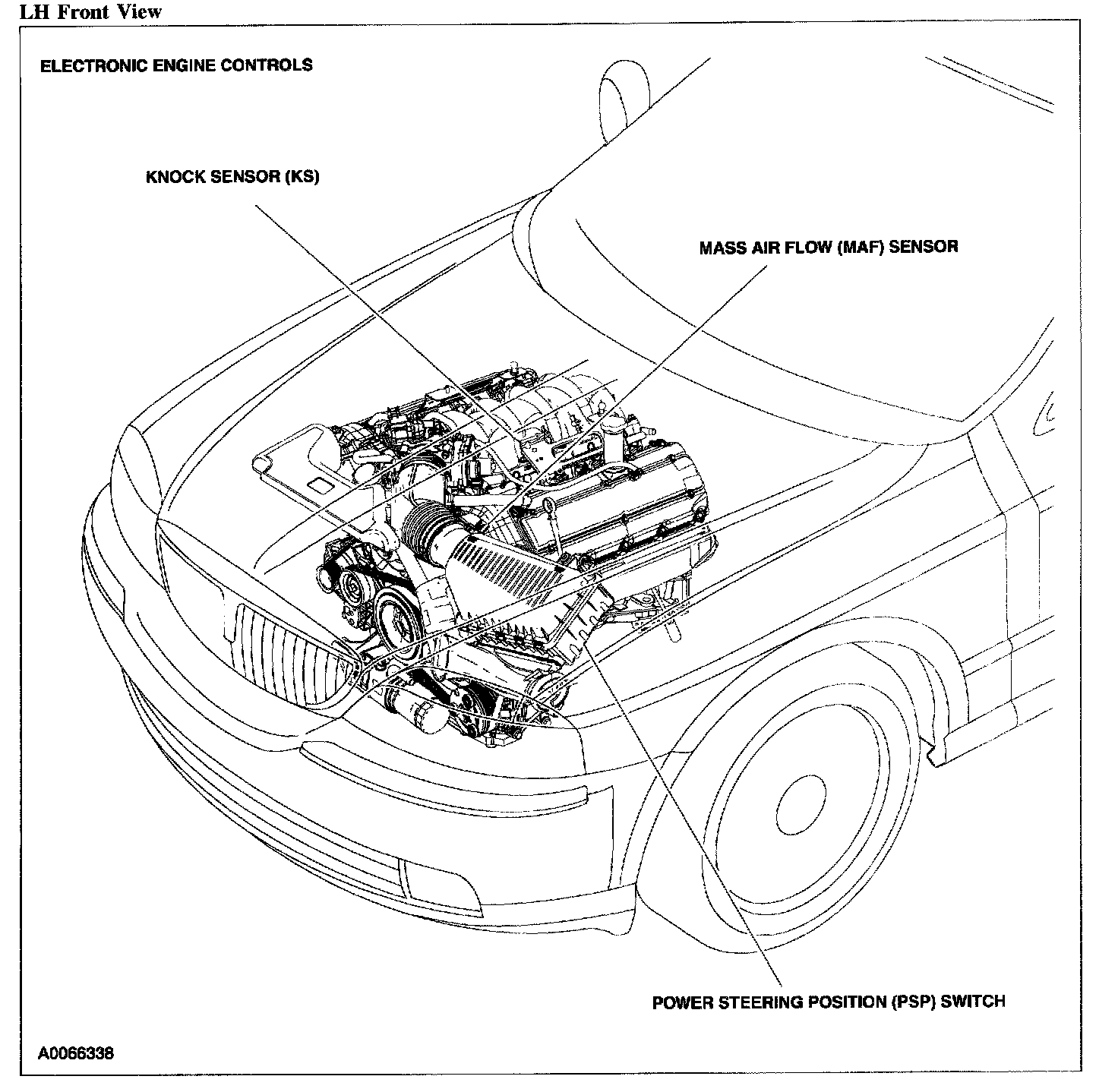 LH Front View

ELECTRONIC ENGINE CONTROLS

KNOCK SENSOR (KS)

MASS AIR FLOW (MAF) SENSOR

POWER STEERING POSITION (PSP) SWITCH

A0066338