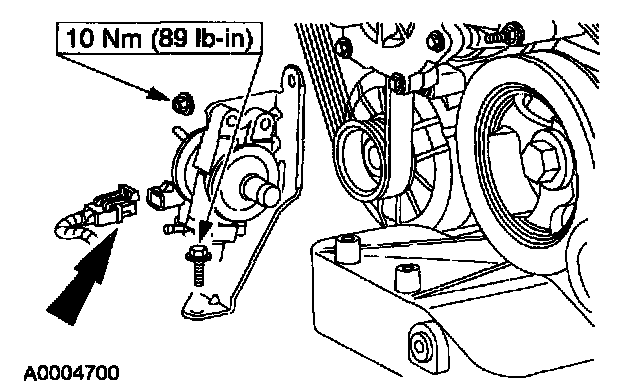 10 Nm (89 lb-in)

A0004700