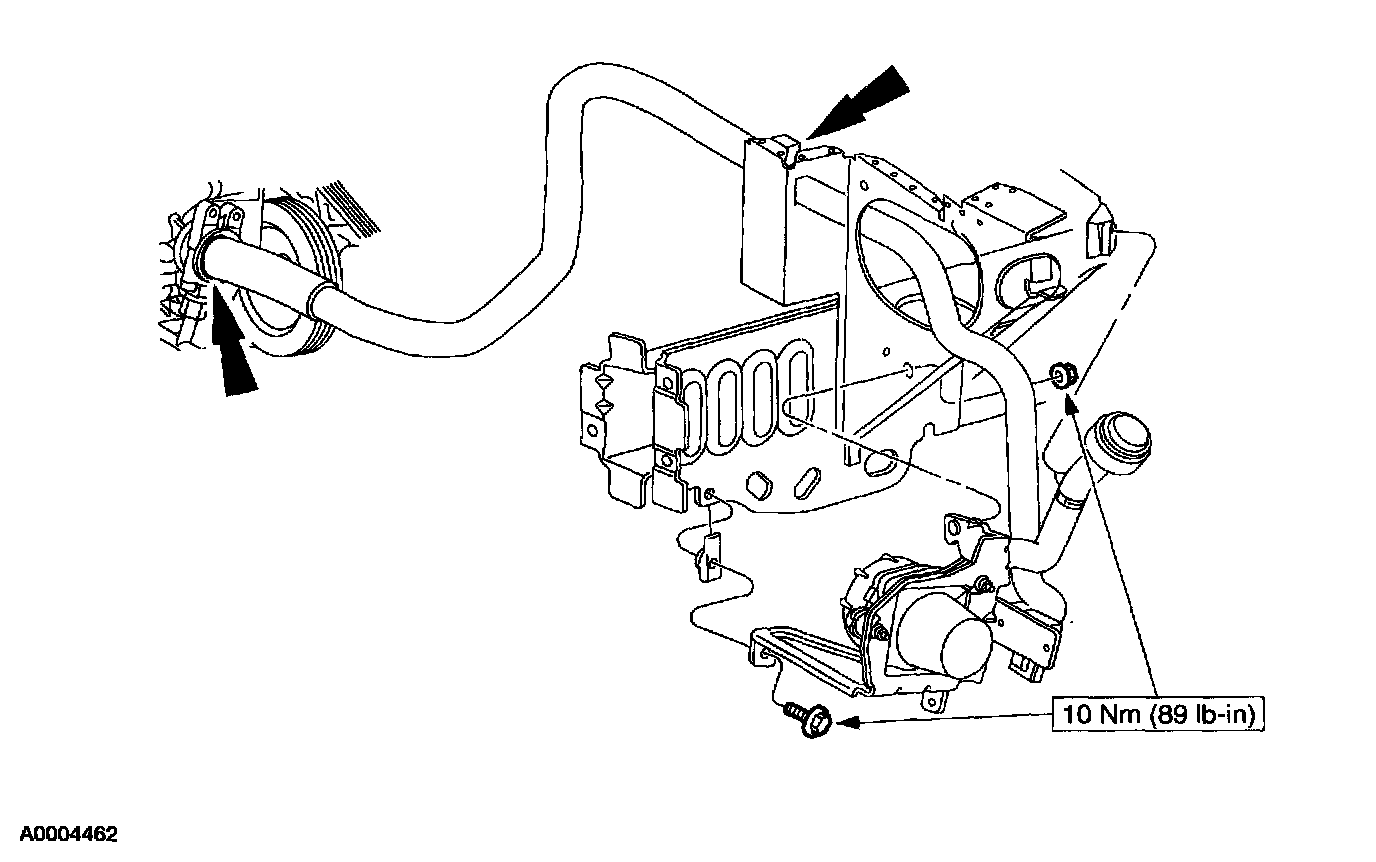 10 Nm (89 lb-in)

A0004462