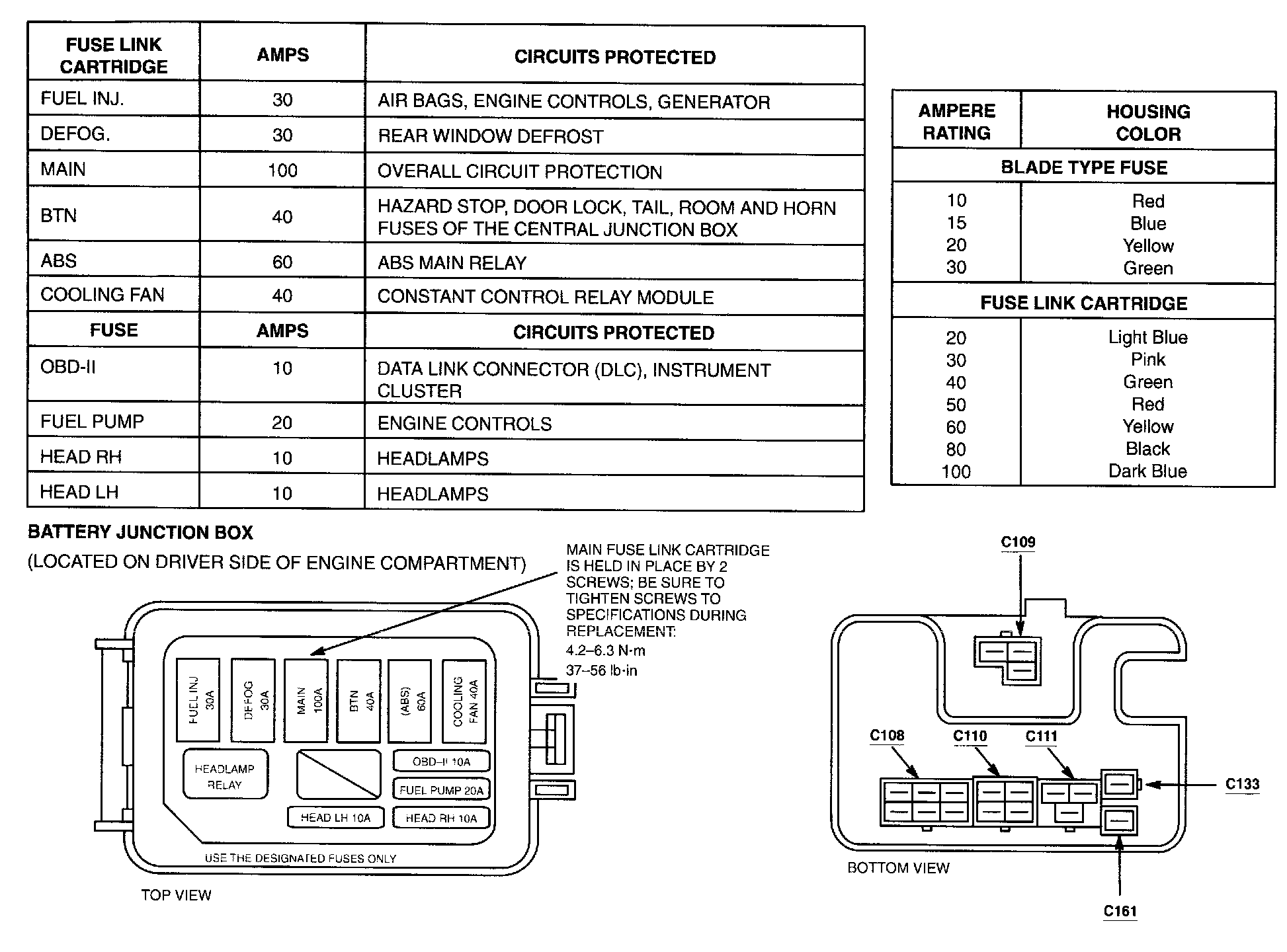 | FUSE LINK CARTRIDGE | AMPS | CIRCUITS PROTECTED |
|---|---|---|
| FUEL INJ. | 30 | AIR BAGS, ENGINE CONTROLS, GENERATOR |
| DEFOG. | 30 | REAR WINDOW DEFROST |
| MAIN | 100 | OVERALL CIRCUIT PROTECTION |
| BTN | 40 | HAZARD STOP, DOOR LOCK, TAIL, ROOM AND HORN FUSES OF THE CENTRAL JUNCTION BOX |
| ABS | 60 | ABS MAIN RELAY |
| COOLING FAN | 40 | CONSTANT CONTROL RELAY MODULE |
| FUSE | AMPS | CIRCUITS PROTECTED |
| OBD-II | 10 | DATA LINK CONNECTOR (DLC), INSTRUMENT CLUSTER |
| FUEL PUMP | 20 | ENGINE CONTROLS |
| HEAD RH | 10 | HEADLAMPS |
| HEAD LH | 10 | HEADLAMPS |

| AMPERE RATING | HOUSING COLOR |
|---|---|
| BLADE TYPE FUSE | |
| 10 | Red |
| 15 | Blue |
| 20 | Yellow |
| 30 | Green |
| FUSE LINK CARTRIDGE | |
| 20 | Light Blue |
| 30 | Pink |
| 40 | Green |
| 50 | Red |
| 60 | Yellow |
| 80 | Black |
| 100 | Dark Blue |

BATTERY JUNCTION BOX
(LOCATED ON DRIVER SIDE OF ENGINE COMPARTMENT)

MAIN FUSE LINK CARTRIDGE IS HELD IN PLACE BY 2 SCREWS; BE SURE TO TIGHTEN SCREWS TO SPECIFICATIONS DURING REPLACEMENT:
4.2–6.3 N·m
37–56 lb·in

FUEL INJ 30A
DEFOG 30A
MAIN 100A
BTN 40A
(ABS) 60A
COOLING FAN 40A
HEADLAMP RELAY
OBD–II 10A
FUEL PUMP 20A
HEAD LH 10A
HEAD RH 10A
USE THE DESIGNATED FUSES ONLY

TOP VIEW

C109
C108
C110
C111
C133
C161
BOTTOM VIEW