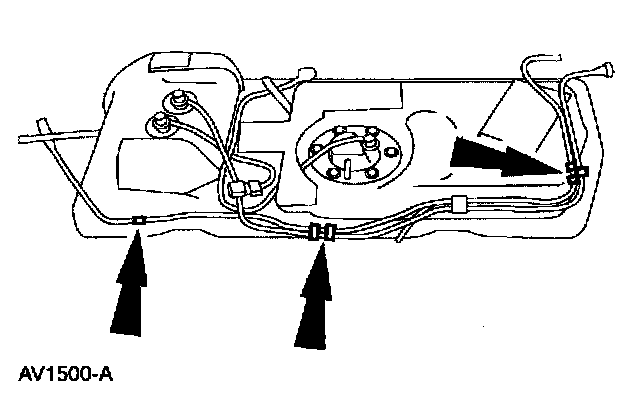 AV1500-A