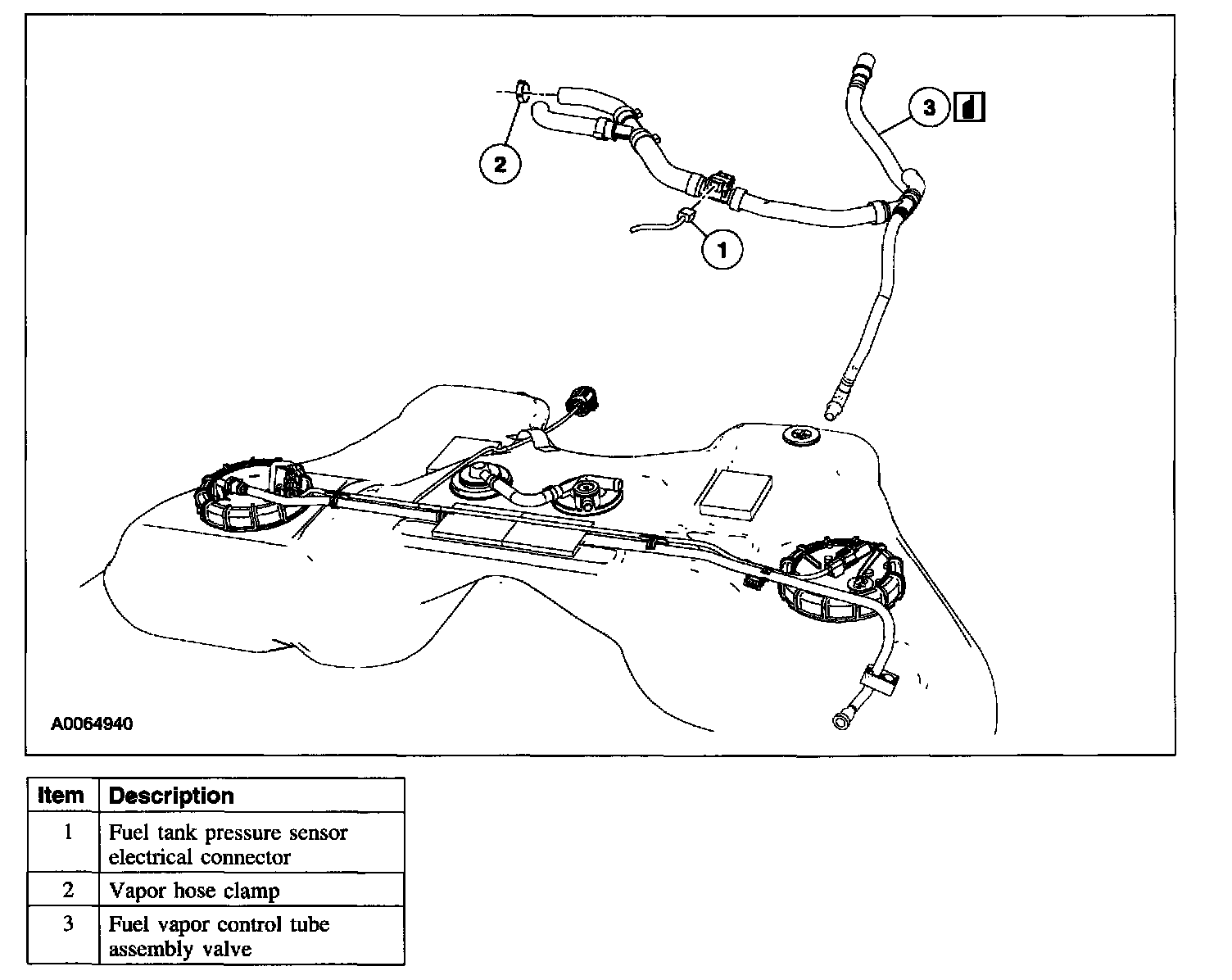 2

3

1

A0064940

| Item | Description |
|---|---|
| 1 | Fuel tank pressure sensor electrical connector |
| 2 | Vapor hose clamp |
| 3 | Fuel vapor control tube assembly valve |