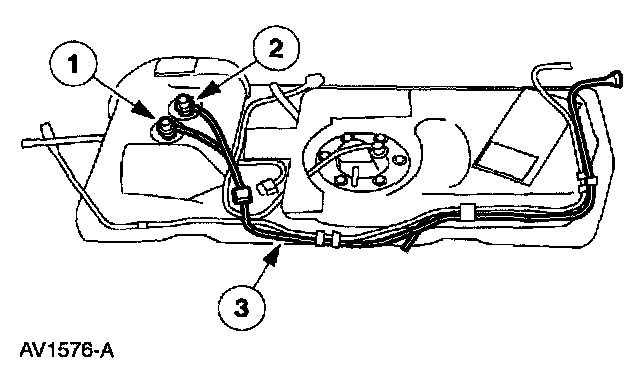 1
2
3
AV1576-A