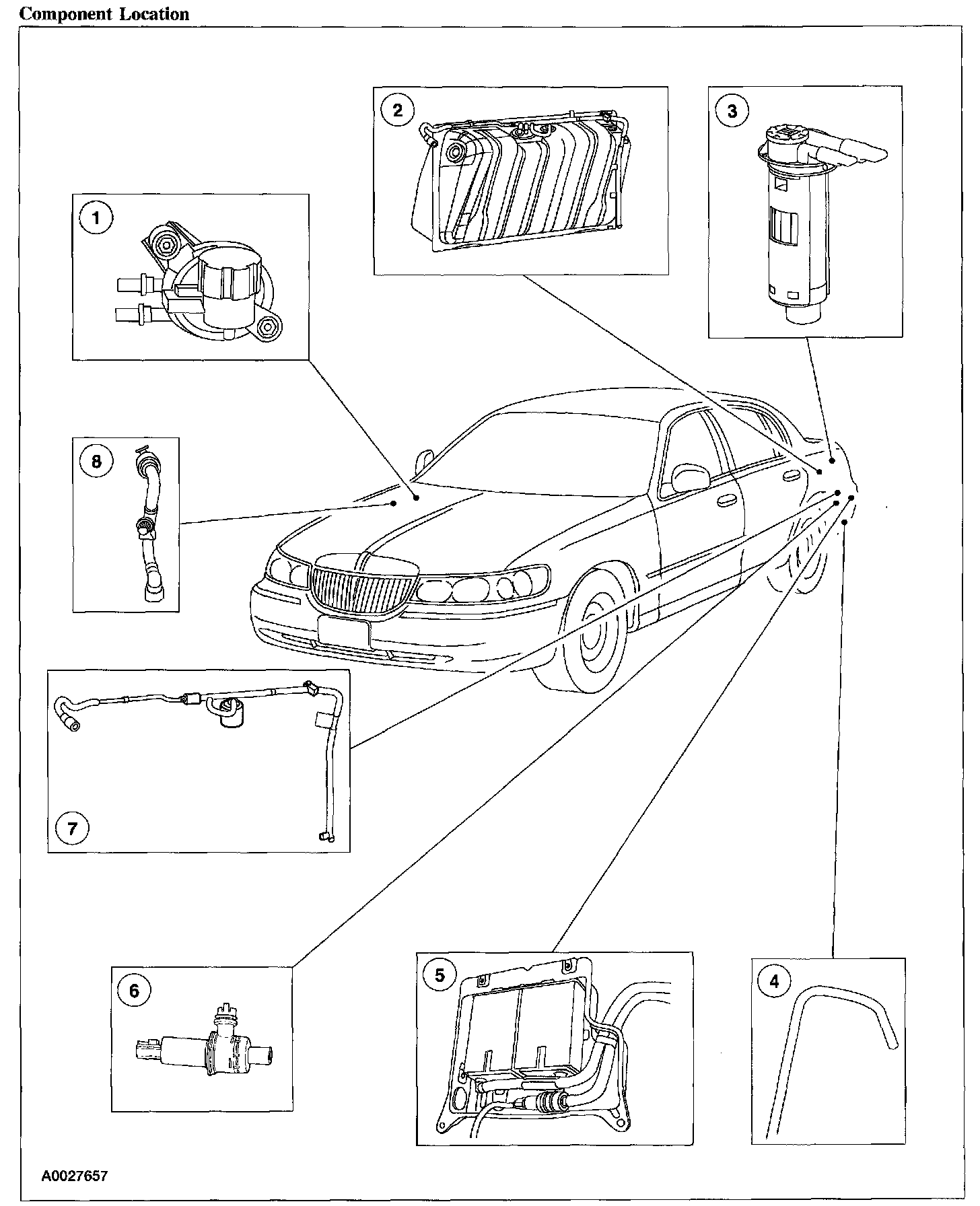 Component Location

2

3

1

8

7

6

5

4

A0027657