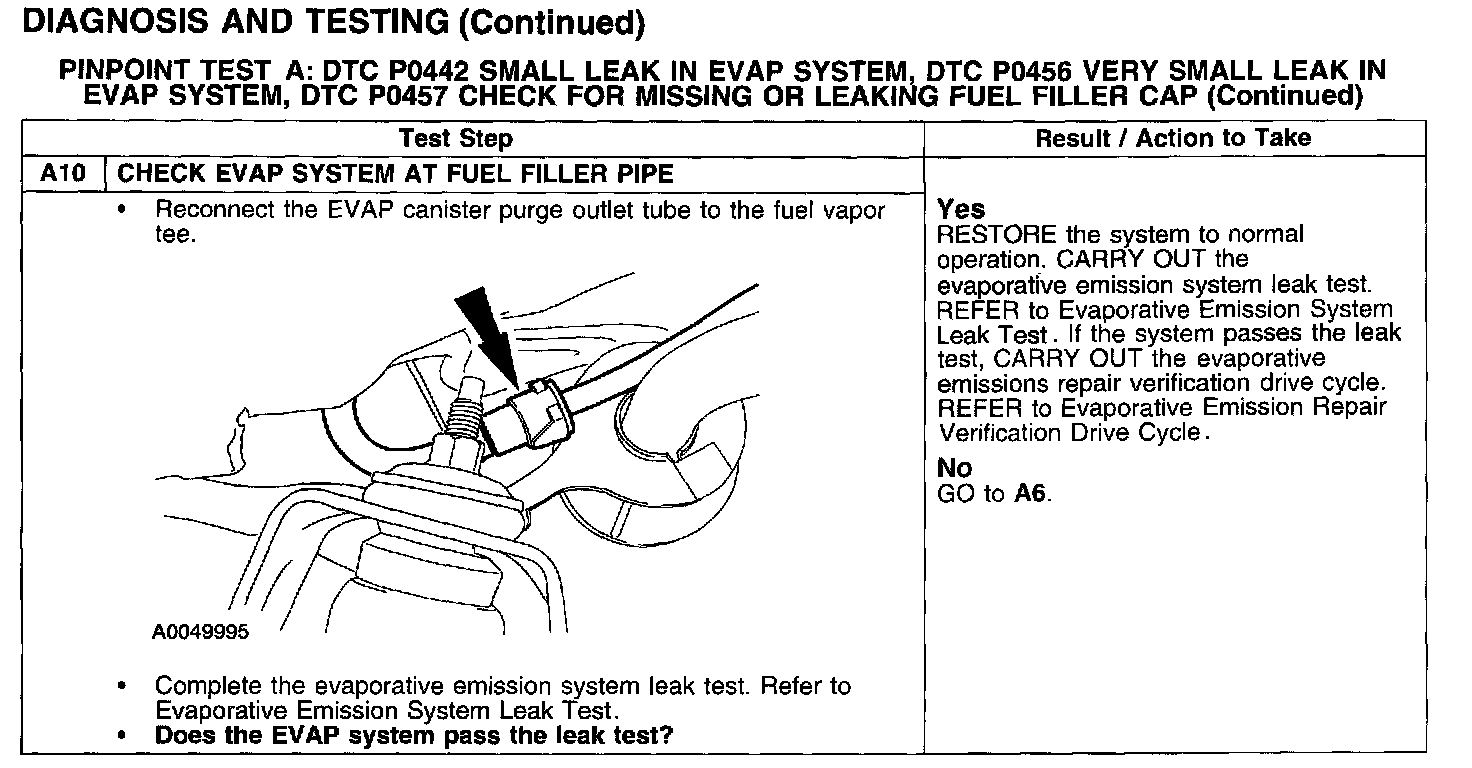 DIAGNOSIS AND TESTING (Continued)

PINPOINT TEST A: DTC P0442 SMALL LEAK IN EVAP SYSTEM, DTC P0456 VERY SMALL LEAK IN EVAP SYSTEM, DTC P0457 CHECK FOR MISSING OR LEAKING FUEL FILLER CAP (Continued)

| Test Step | Result / Action to Take |
|---|---|
| A10 CHECK EVAP SYSTEM AT FUEL FILLER PIPE | |
| • Reconnect the EVAP canister purge outlet tube to the fuel vapor tee. A0049995 • Complete the evaporative emission system leak test. Refer to Evaporative Emission System Leak Test. • Does the EVAP system pass the leak test? | Yes RESTORE the system to normal operation. CARRY OUT the evaporative emission system leak test. REFER to Evaporative Emission System Leak Test. If the system passes the leak test, CARRY OUT the evaporative emissions repair verification drive cycle. REFER to Evaporative Emission Repair Verification Drive Cycle. No GO to A6. |