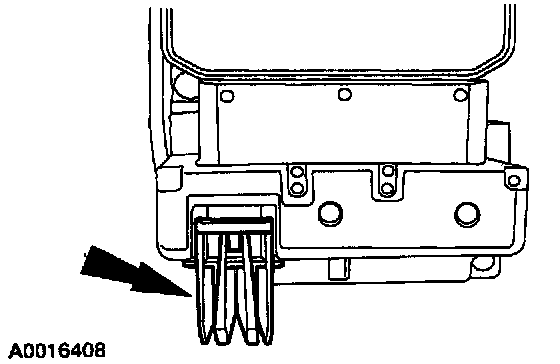 A0016408