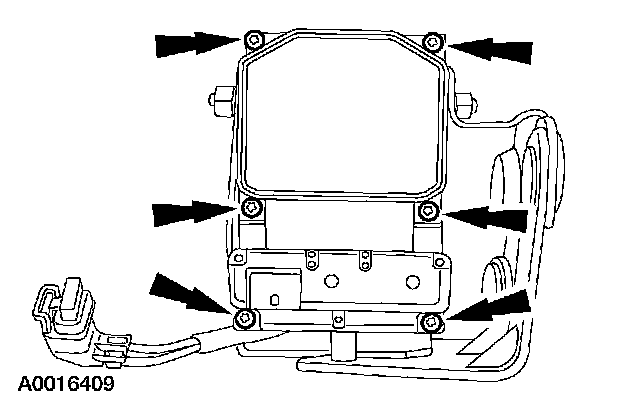 A0016409