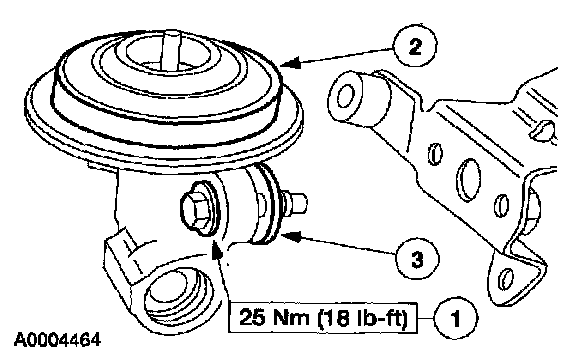 2

3

25 Nm (18 lb-ft)

1

A0004464