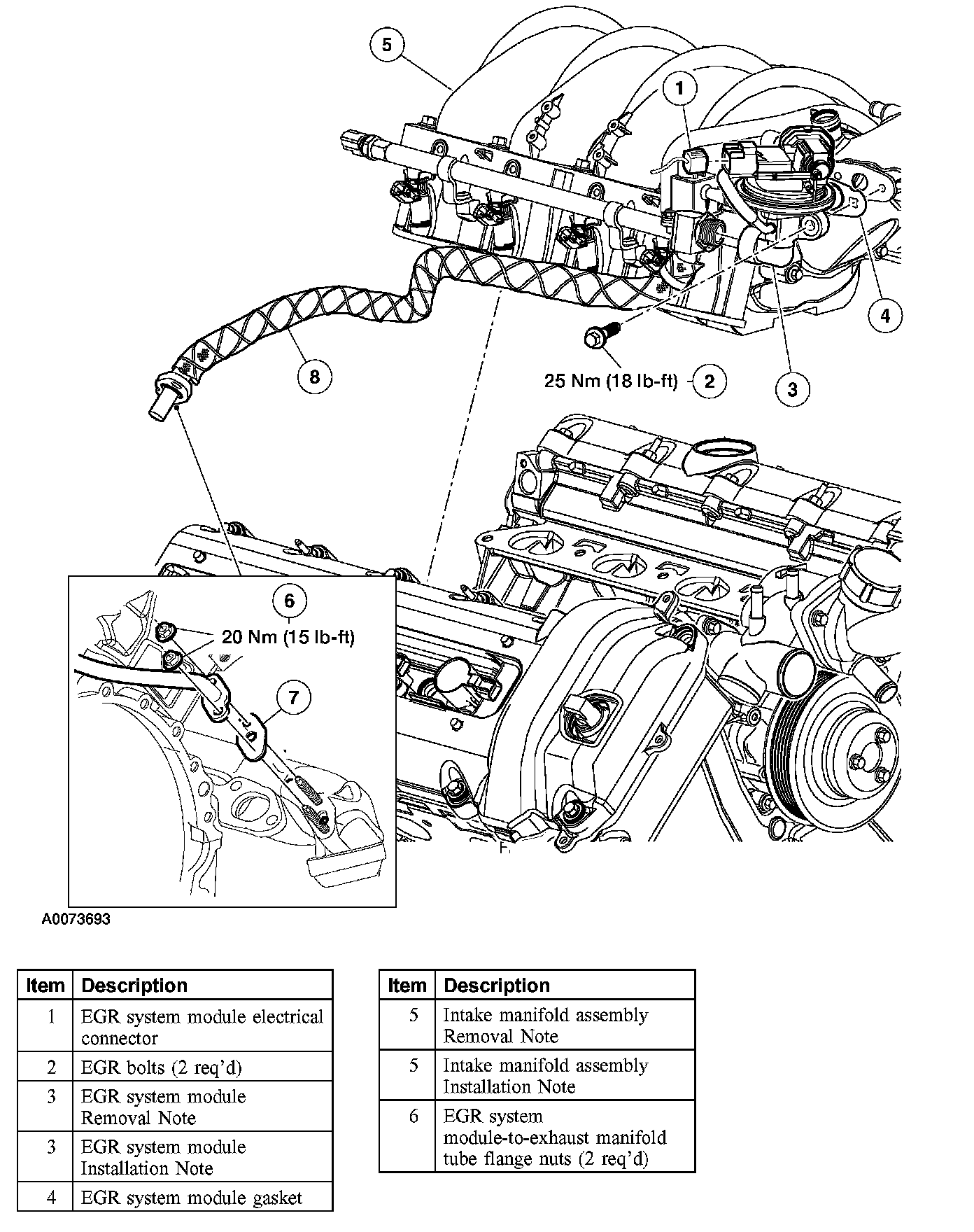 5

1

4

8

25 Nm (18 lb-ft)

2

3

6

20 Nm (15 lb-ft)

7

A0073693

| Item | Description |
|---|---|
| 1 | EGR system module electrical connector |
| 2 | EGR bolts (2 req'd) |
| 3 | EGR system module Removal Note |
| 3 | EGR system module Installation Note |
| 4 | EGR system module gasket |

| Item | Description |
|---|---|
| 5 | Intake manifold assembly Removal Note |
| 5 | Intake manifold assembly Installation Note |
| 6 | EGR system module-to-exhaust manifold tube flange nuts (2 req'd) |