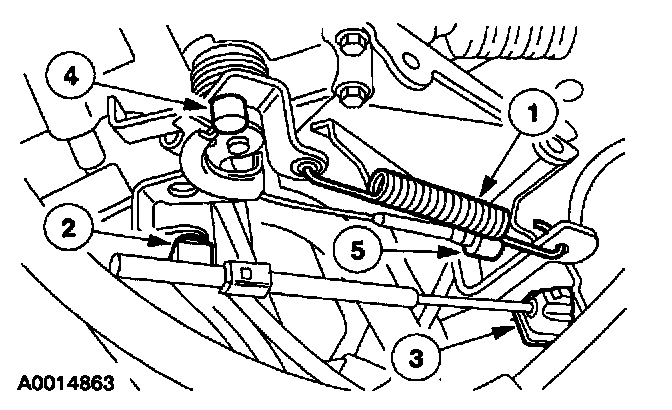 4
1
2
5
3
A0014863