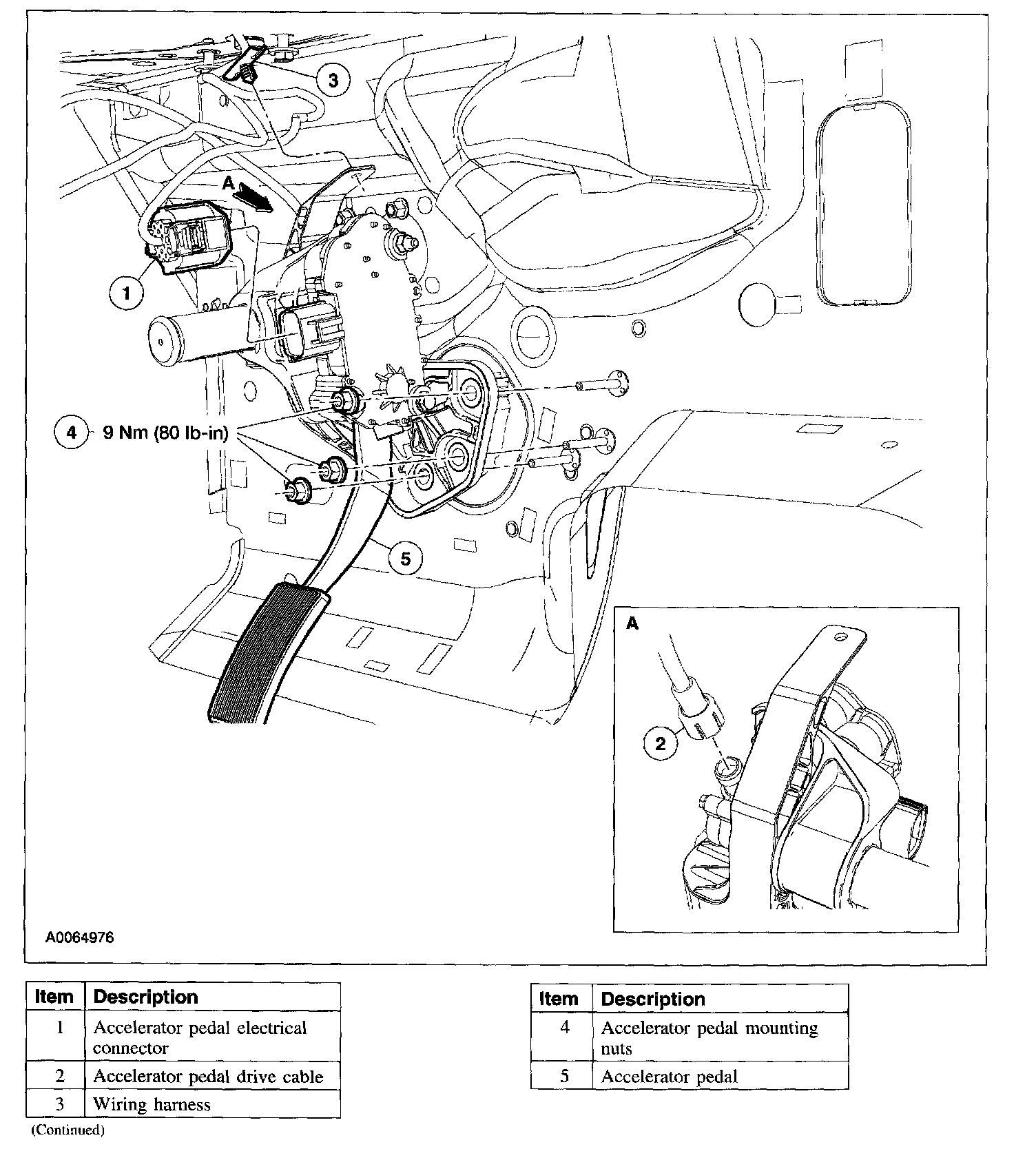 3

A

1

4 9 Nm (80 lb-in)

5

A

2

A0064976

| Item | Description |
|---|---|
| 1 | Accelerator pedal electrical connector |
| 2 | Accelerator pedal drive cable |
| 3 | Wiring harness |

(Continued)

| Item | Description |
|---|---|
| 4 | Accelerator pedal mounting nuts |
| 5 | Accelerator pedal |