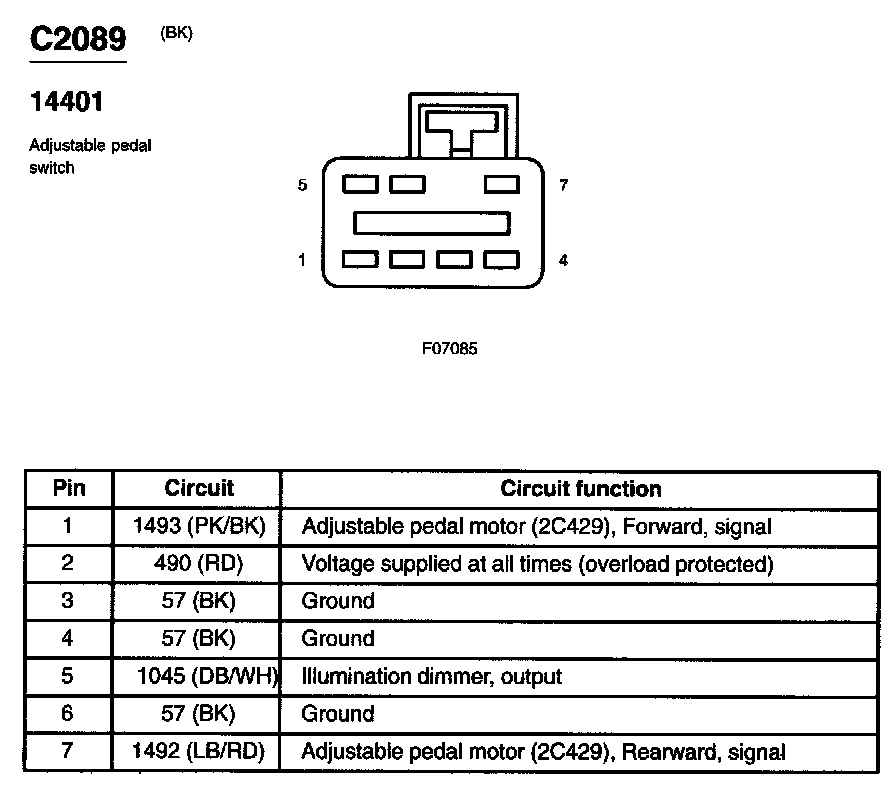 C2089 (BK)

14401

Adjustable pedal switch

5 7

1 4

F07085

| Pin | Circuit | Circuit function |
|---|---|---|
| 1 | 1493 (PK/BK) | Adjustable pedal motor (2C429), Forward, signal |
| 2 | 490 (RD) | Voltage supplied at all times (overload protected) |
| 3 | 57 (BK) | Ground |
| 4 | 57 (BK) | Ground |
| 5 | 1045 (DB/WH) | Illumination dimmer, output |
| 6 | 57 (BK) | Ground |
| 7 | 1492 (LB/RD) | Adjustable pedal motor (2C429), Rearward, signal |