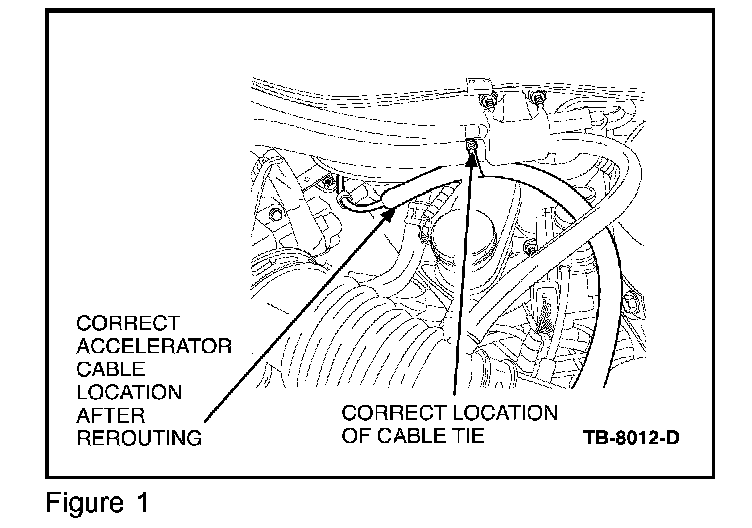 CORRECT ACCELERATOR CABLE LOCATION AFTER REROUTING

CORRECT LOCATION OF CABLE TIE

TB-8012-D

Figure 1