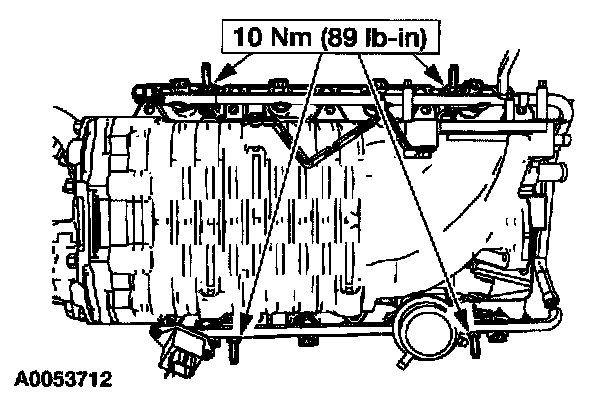 10 Nm (89 lb-in)

A0053712