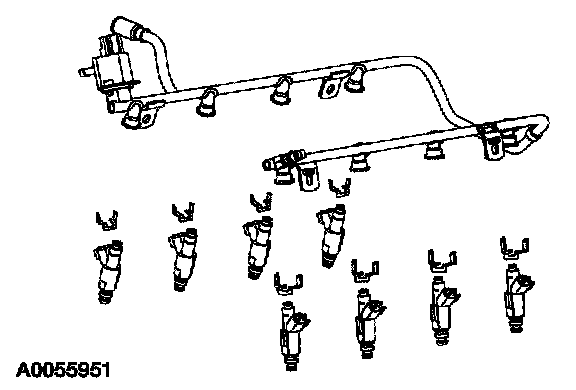 A0055951