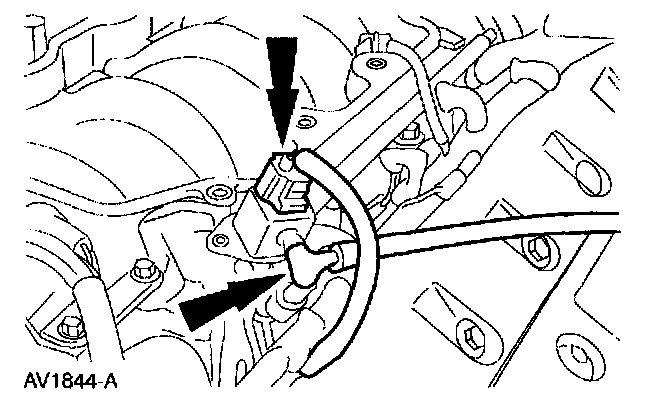 AV1844-A