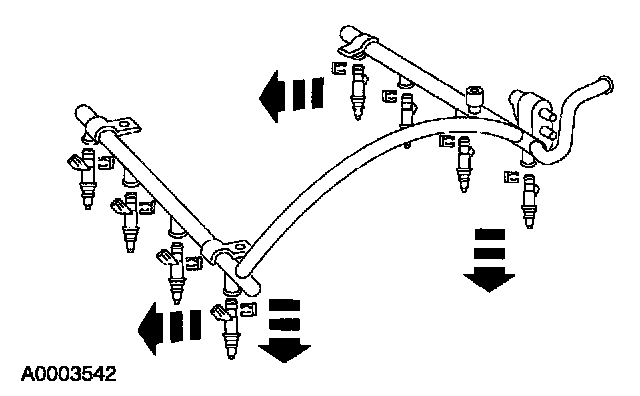 A0003542