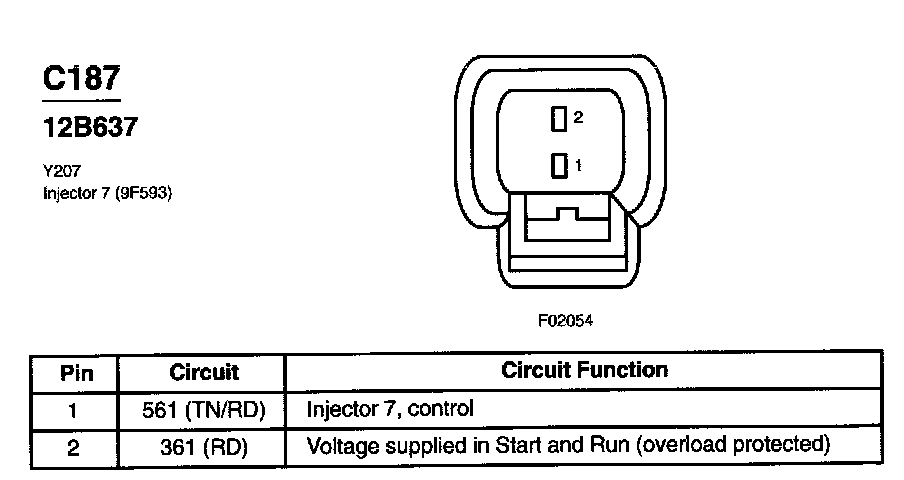 C187

12B637

Y207
Injector 7 (9F593)

2

1

F02054

| Pin | Circuit | Circuit Function |
|---|---|---|
| 1 | 561 (TN/RD) | Injector 7, control |
| 2 | 361 (RD) | Voltage supplied in Start and Run (overload protected) |