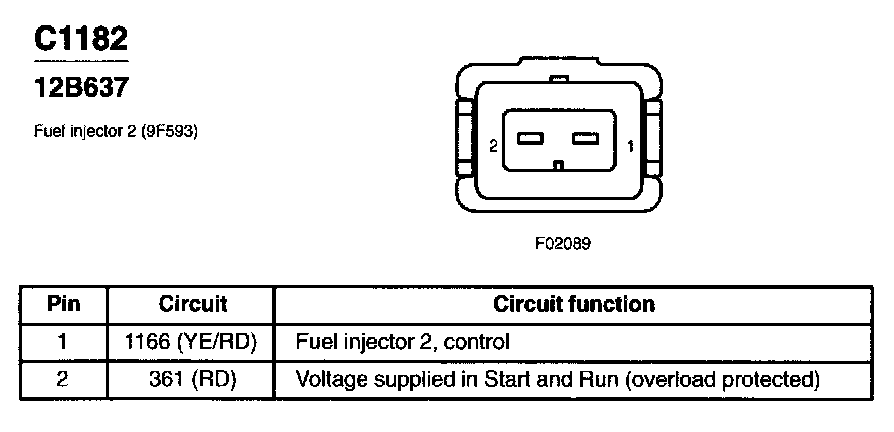 C1182

12B637

Fuel injector 2 (9F593)

2 1

F02089

| Pin | Circuit | Circuit function |
|---|---|---|
| 1 | 1166 (YE/RD) | Fuel injector 2, control |
| 2 | 361 (RD) | Voltage supplied in Start and Run (overload protected) |