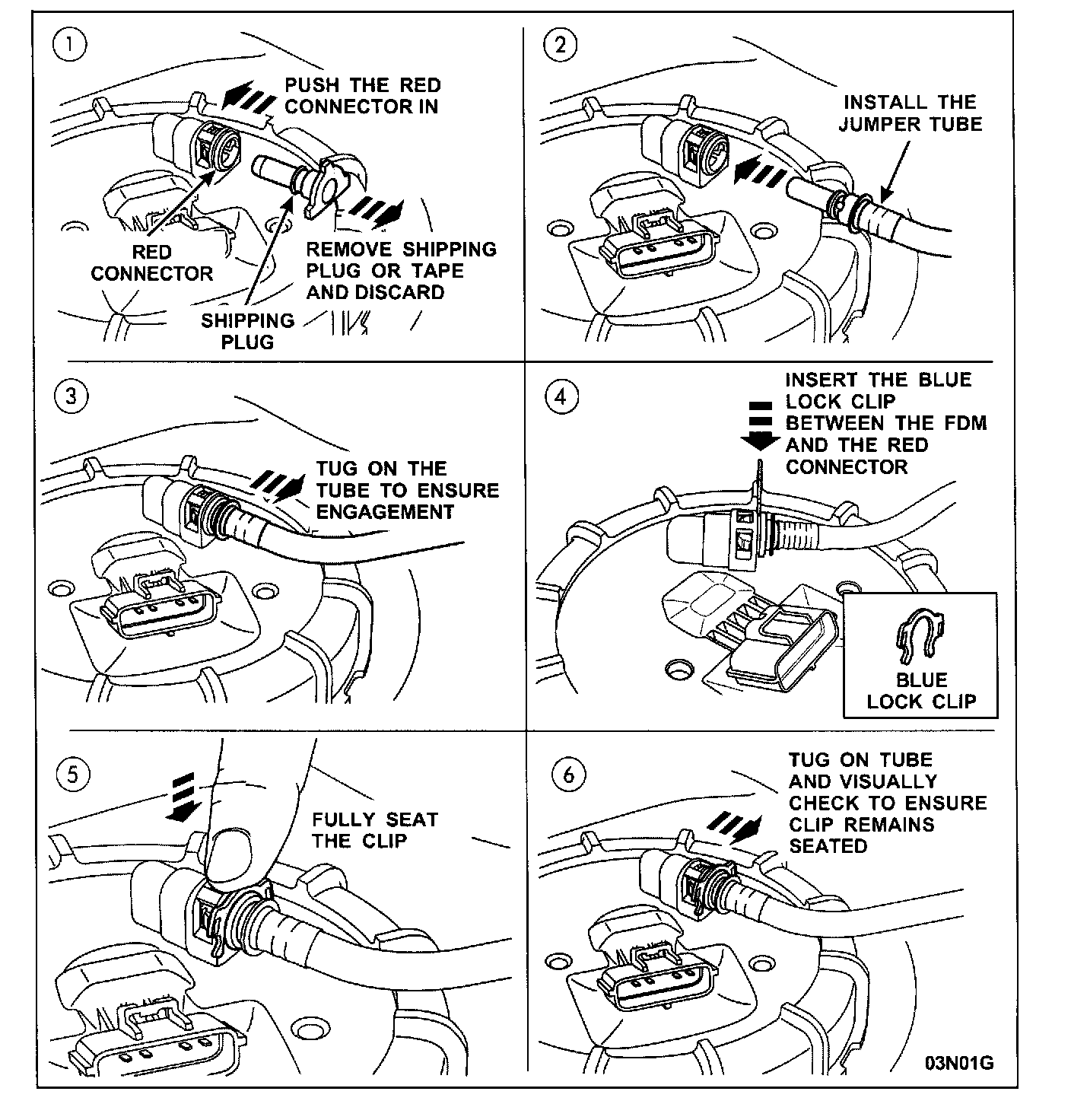 1

PUSH THE RED CONNECTOR IN

RED CONNECTOR

REMOVE SHIPPING PLUG OR TAPE AND DISCARD

SHIPPING PLUG

2

INSTALL THE JUMPER TUBE

3

TUG ON THE TUBE TO ENSURE ENGAGEMENT

4

INSERT THE BLUE LOCK CLIP BETWEEN THE FDM AND THE RED CONNECTOR

BLUE LOCK CLIP

5

FULLY SEAT THE CLIP

6

TUG ON TUBE AND VISUALLY CHECK TO ENSURE CLIP REMAINS SEATED

03N01G