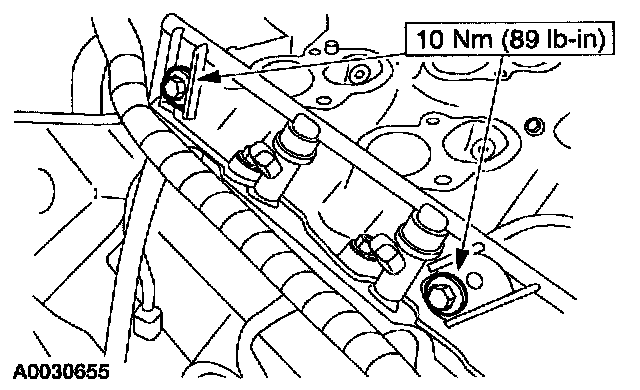 10 Nm (89 lb-in)

A0030655