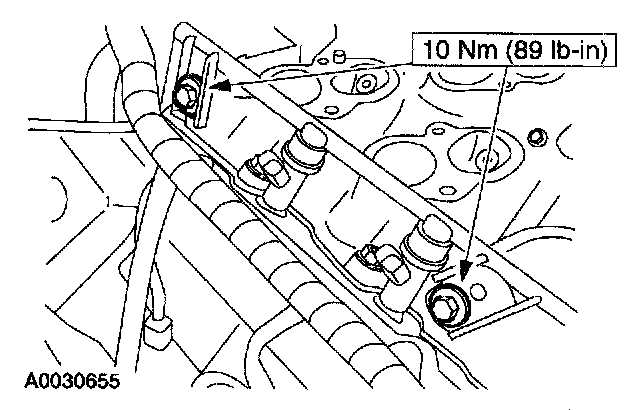 10 Nm (89 lb-in)

A0030655