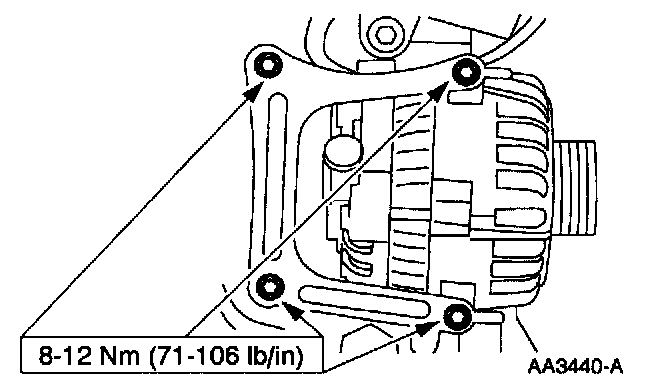 8-12 Nm (71-106 lb/in)

AA3440-A