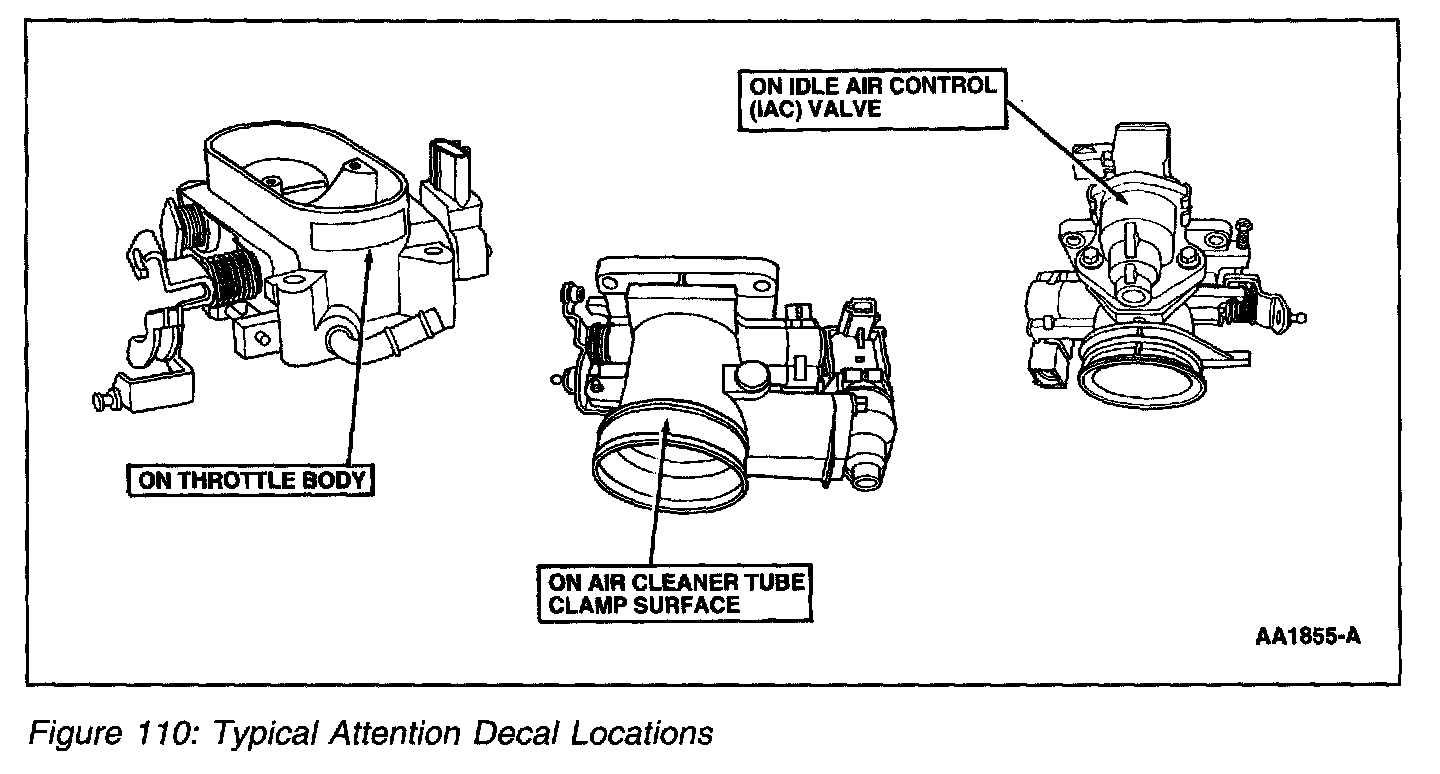 ON IDLE AIR CONTROL (IAC) VALVE

ON THROTTLE BODY

ON AIR CLEANER TUBE CLAMP SURFACE

AA1855-A

Figure 110: Typical Attention Decal Locations