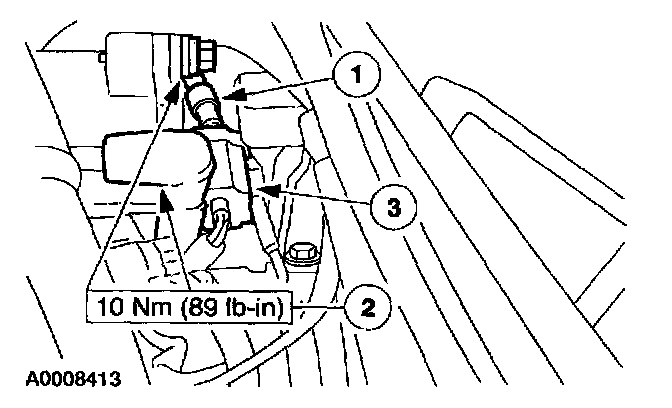 1
3
10 Nm (89 lb-in)
2
A0008413