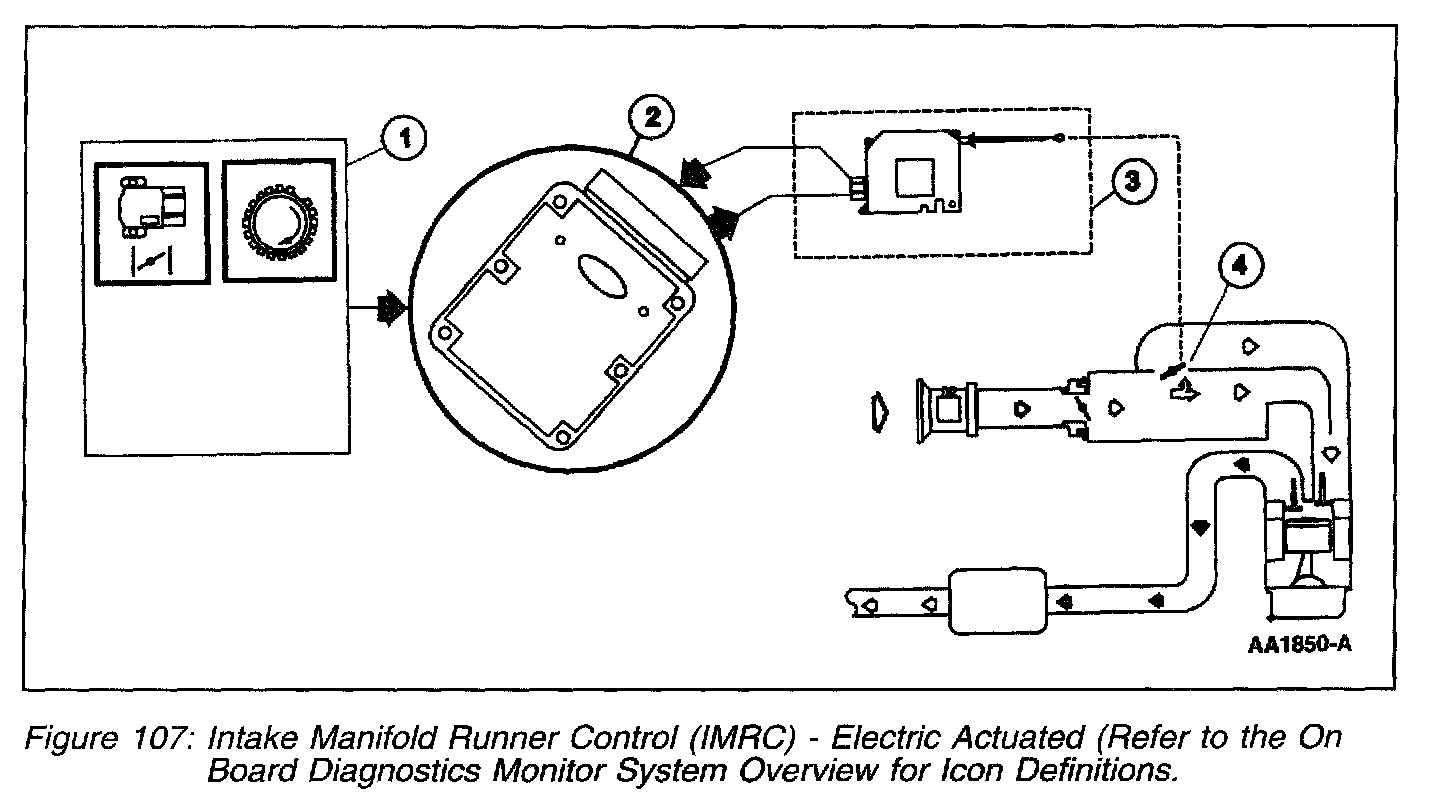 1

2

3

4

AA1850-A

Figure 107: Intake Manifold Runner Control (IMRC) - Electric Actuated (Refer to the On Board Diagnostics Monitor System Overview for Icon Definitions.