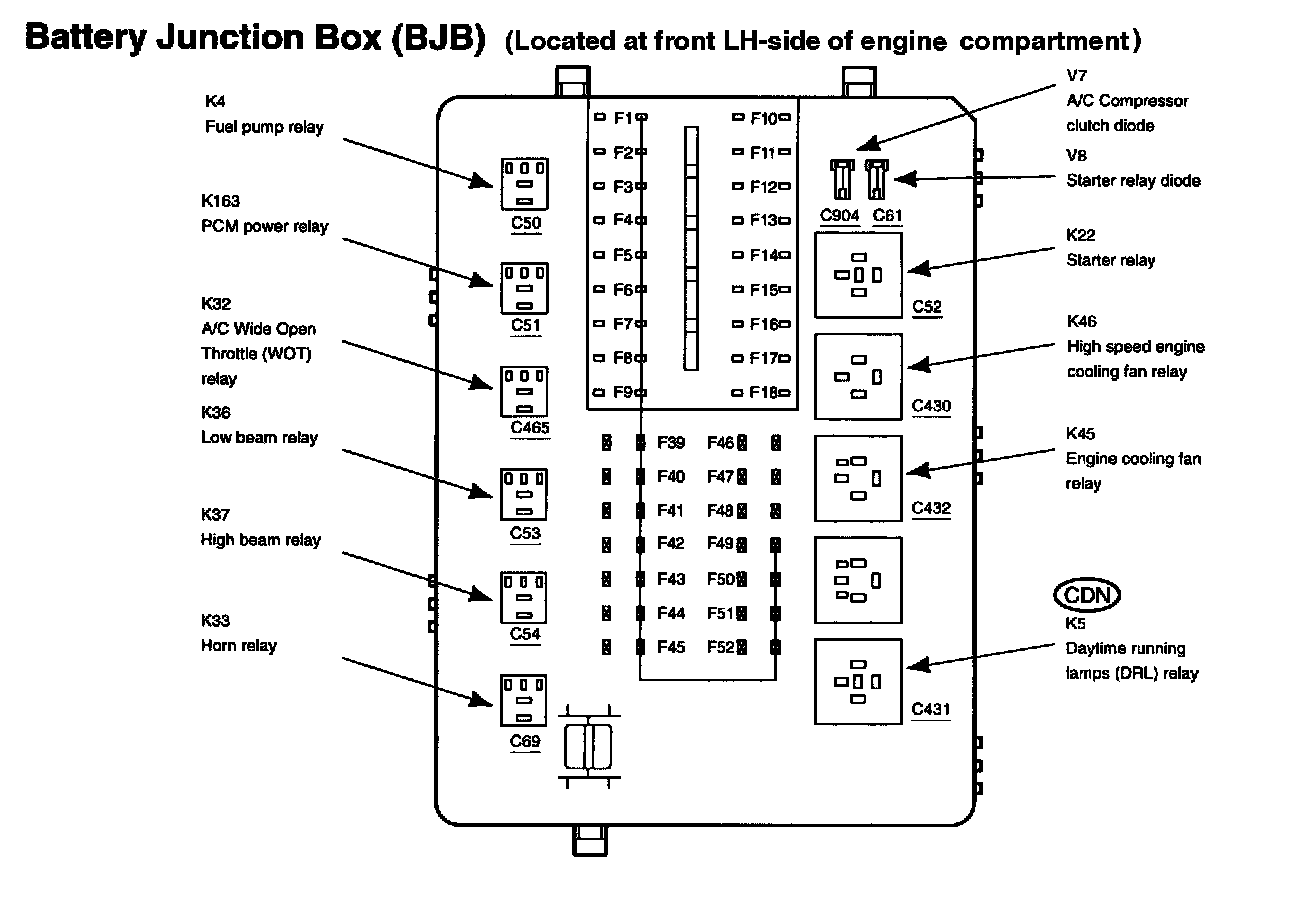 Battery Junction Box (BJB) (Located at front LH-side of engine compartment)

K4
Fuel pump relay

K163
PCM power relay

K32
A/C Wide Open Throttle (WOT) relay

K36
Low beam relay

K37
High beam relay

K33
Horn relay

C50
C51
C465
C53
C54
C69

F1
F2
F3
F4
F5
F6
F7
F8
F9
F10
F11
F12
F13
F14
F15
F16
F17
F18

F39
F40
F41
F42
F43
F44
F45
F46
F47
F48
F49
F50
F51
F52

C904
C61
C52
C430
C432
C431

V7
A/C Compressor clutch diode

V8
Starter relay diode

K22
Starter relay

K46
High speed engine cooling fan relay

K45
Engine cooling fan relay

CDN
K5
Daytime running lamps (DRL) relay