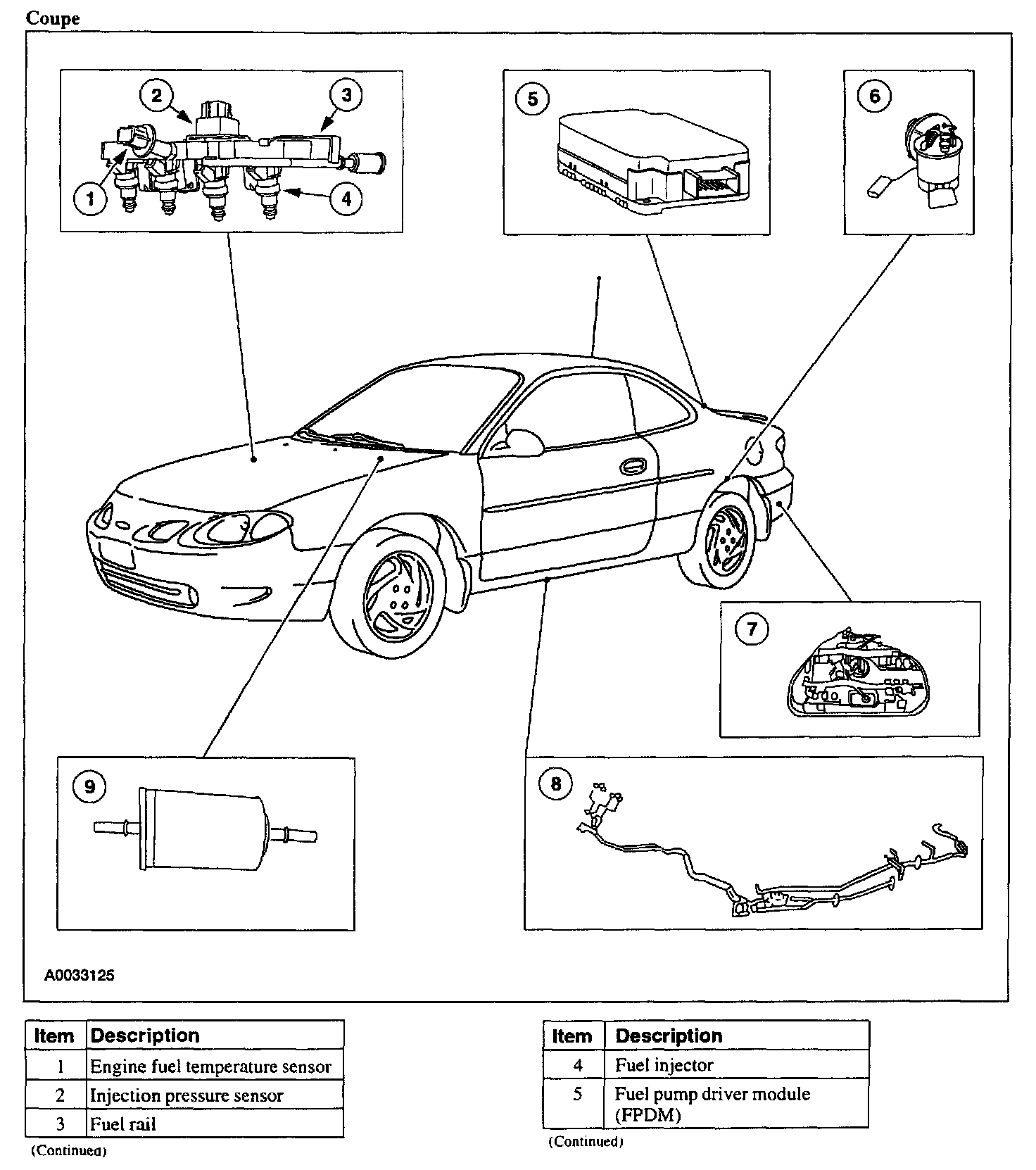 Coupe

2

3

1

4

5

6

7

9

8

A0033125

| Item | Description |
|---|---|
| 1 | Engine fuel temperature sensor |
| 2 | Injection pressure sensor |
| 3 | Fuel rail |

(Continued)

| Item | Description |
|---|---|
| 4 | Fuel injector |
| 5 | Fuel pump driver module (FPDM) |

(Continued)