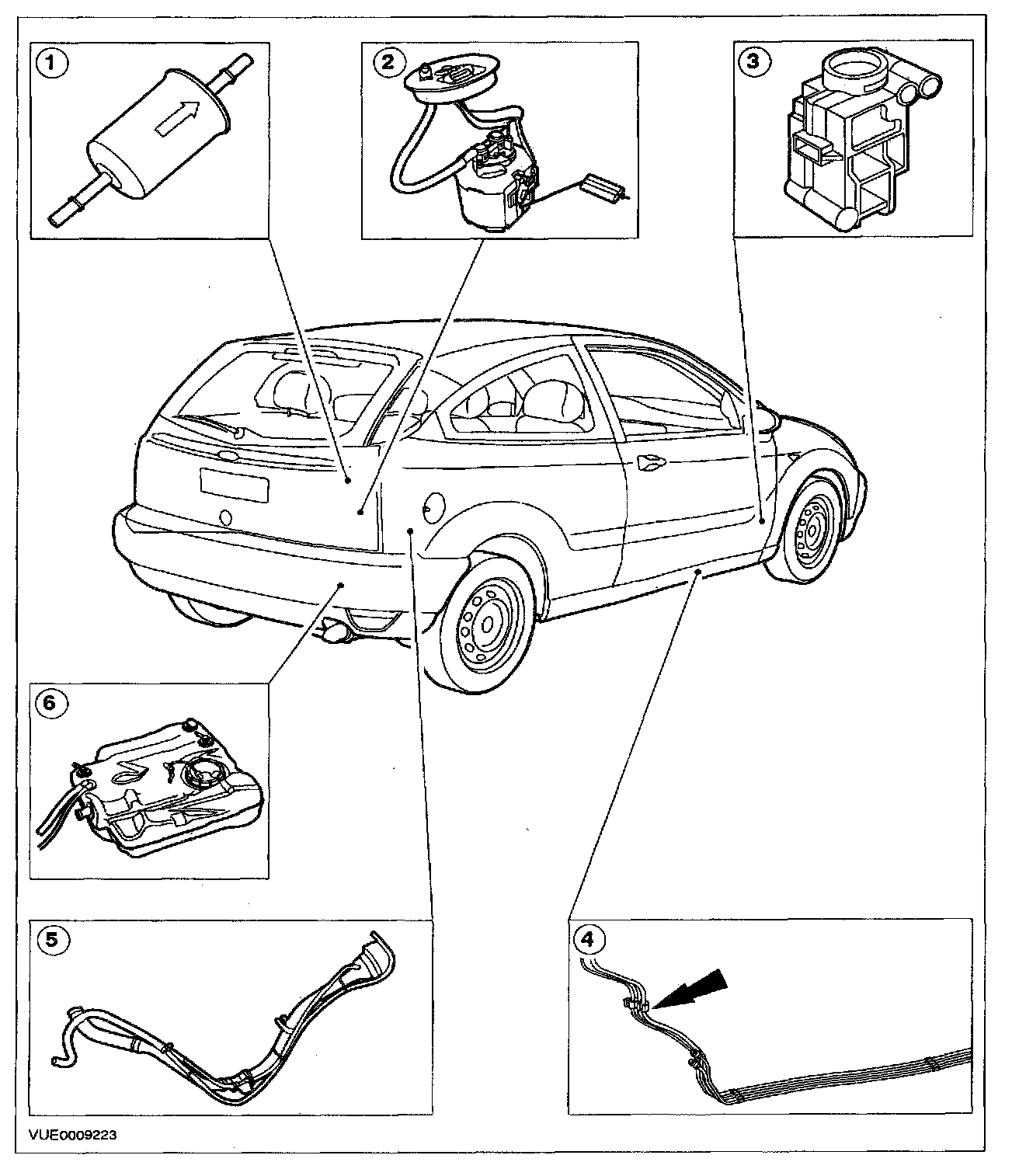 1
2
3
6
5
4
VUE0009223