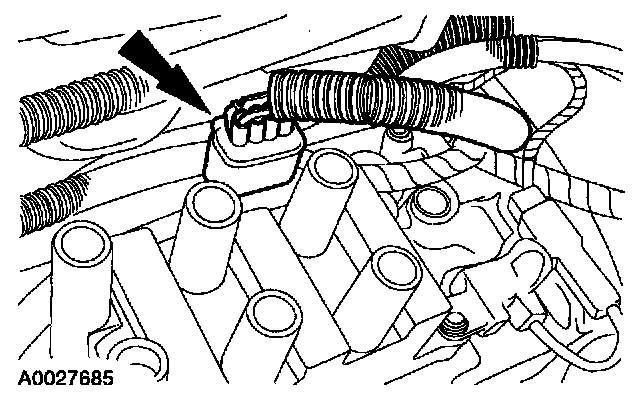 A0027685