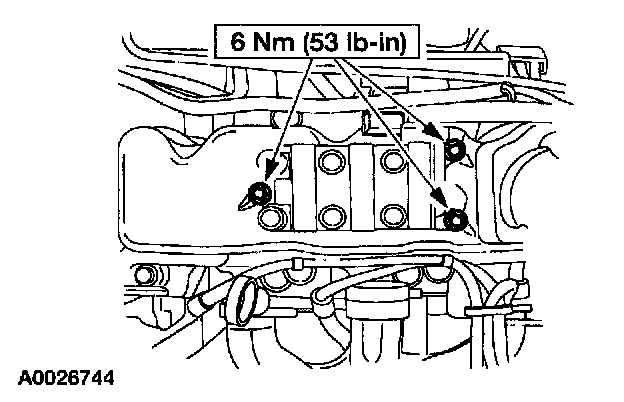 6 Nm (53 lb-in)

A0026744