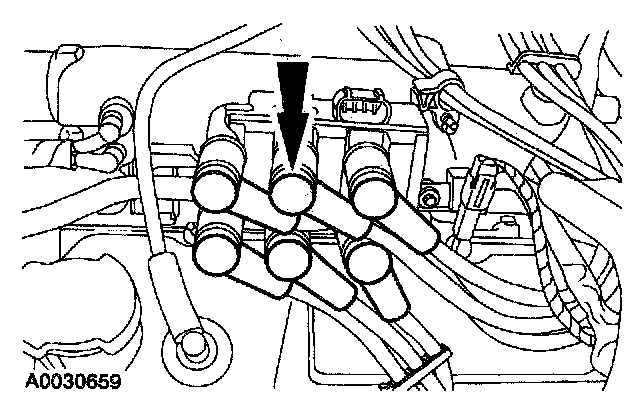 A0030659