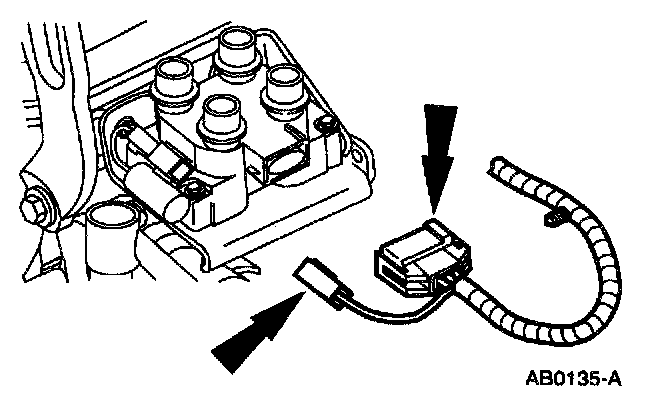 AB0135-A