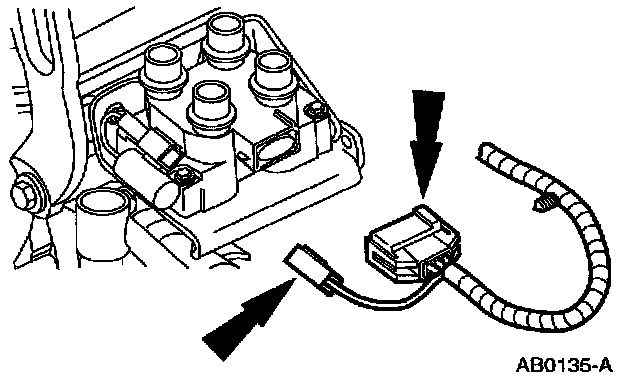 AB0135-A